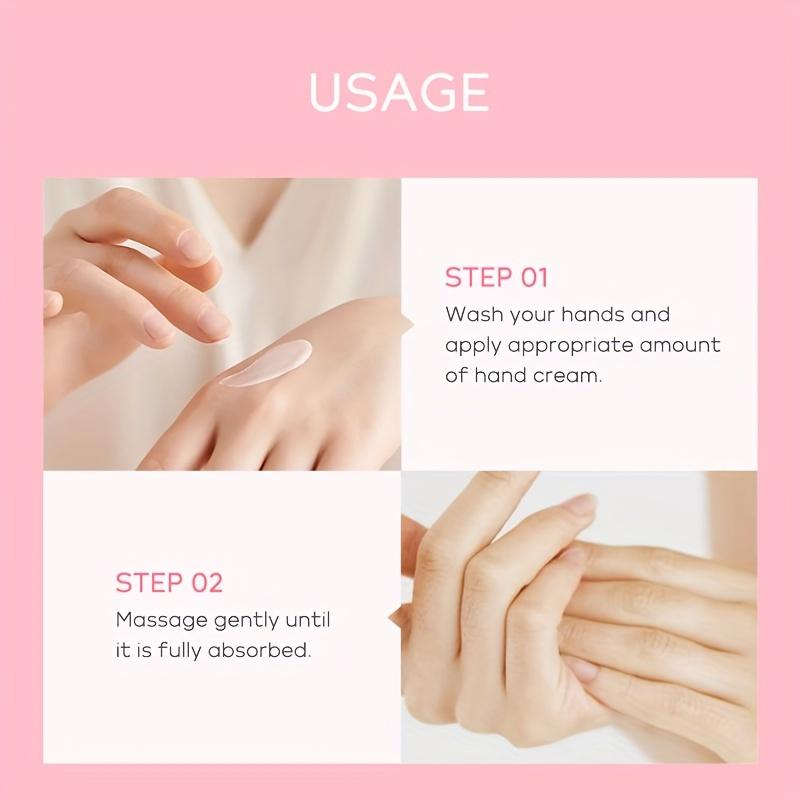 USAGE

STEP 01
Wash your hands and apply appropriate amount of hand cream.

STEP 02
Massage gently until it is fully absorbed.