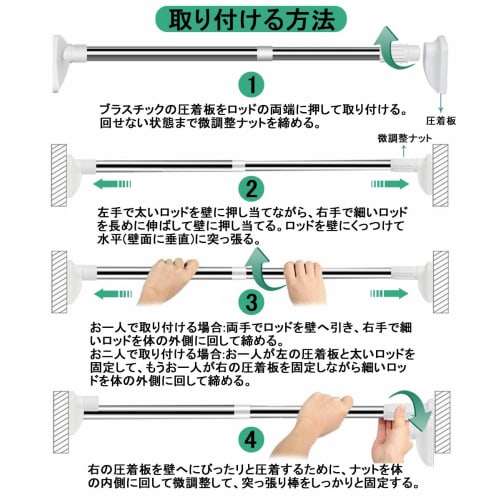 取り付ける方法

1

プラスチックの圧着板をロッドの両端に押して取り付ける。回せない状態まで微調整ナットを締める。

圧着板

微調整ナット

2

左手で太いロッドを壁に押し当てながら、右手で細いロッドを長めに伸ばして壁に押し当てる。ロッドを壁にくっつけて水平(壁面に垂直)に突っ張る。

3

お一人で取り付ける場合:両手でロッドを壁へ引き、右手で細いロッドを体の外側に回して締める。
お二人で取り付ける場合:お一人が左の圧着板と太いロッドを固定して、もうお一人が右の圧着板を固定しながら細いロッドを体の外側に回して締める。

4

右の圧着板を壁へにぴったりと圧着するために、ナットを体の内側に回して微調整して、突っ張り棒をしっかりと固定する。