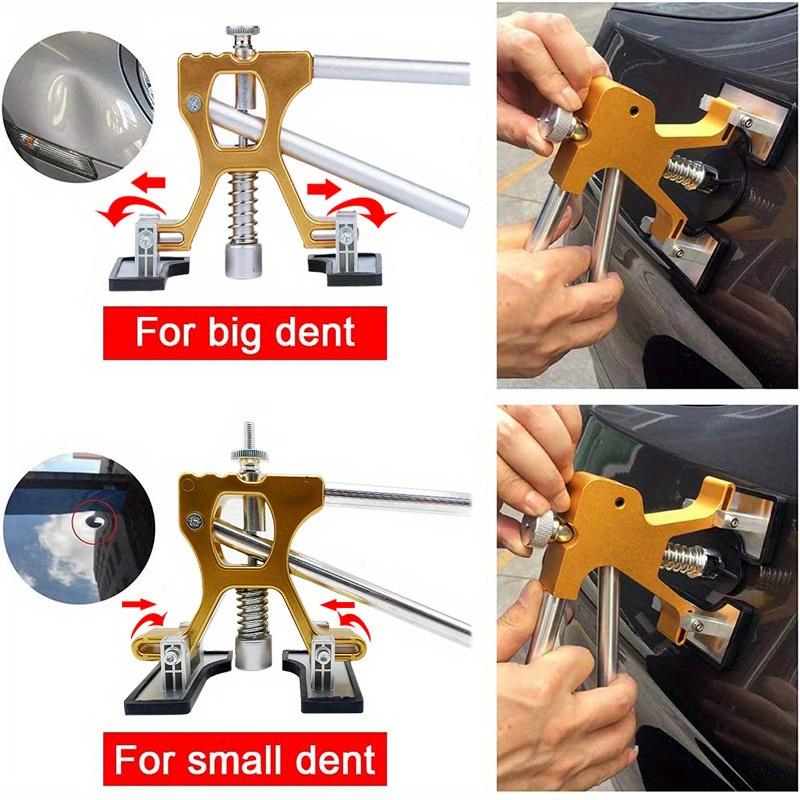 For big dent

For small dent