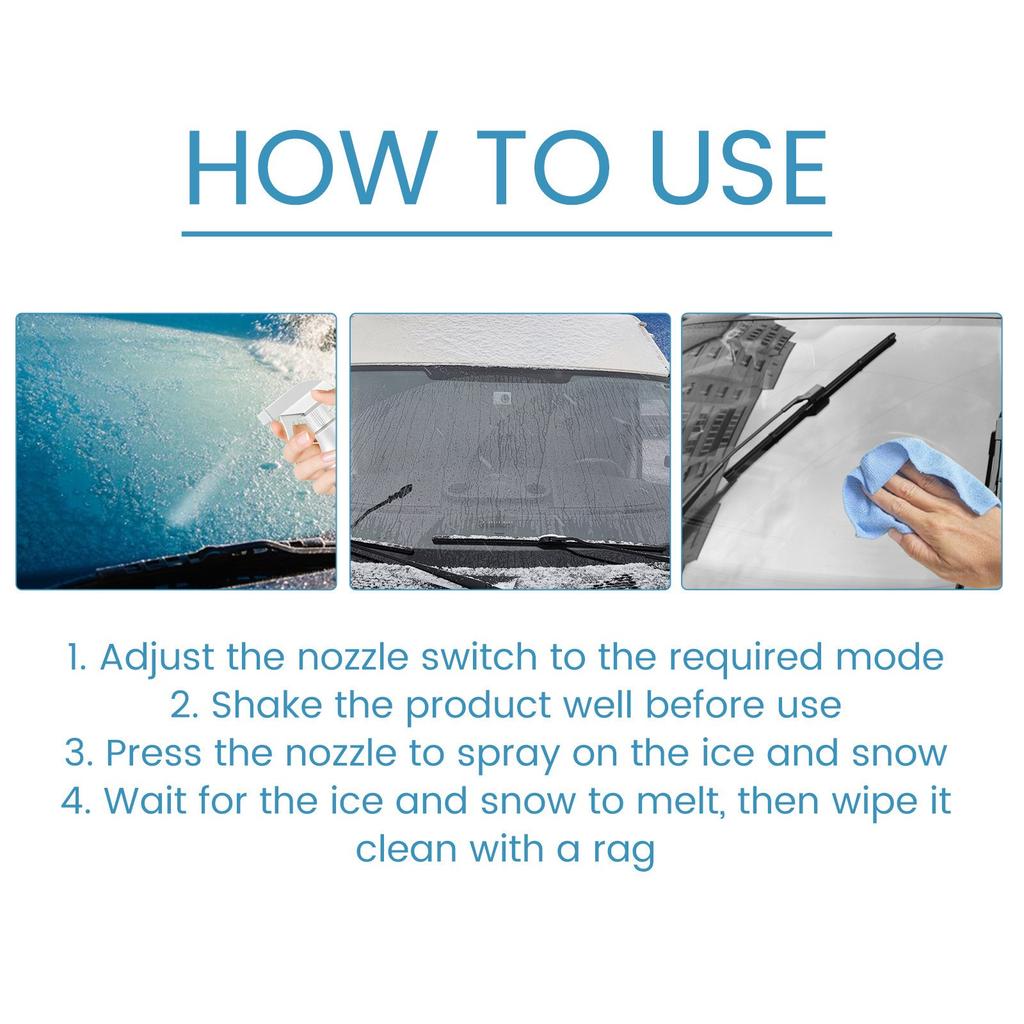 HOW TO USE

1. Adjust the nozzle switch to the required mode
2. Shake the product well before use
3. Press the nozzle to spray on the ice and snow
4. Wait for the ice and snow to melt, then wipe it clean with a rag