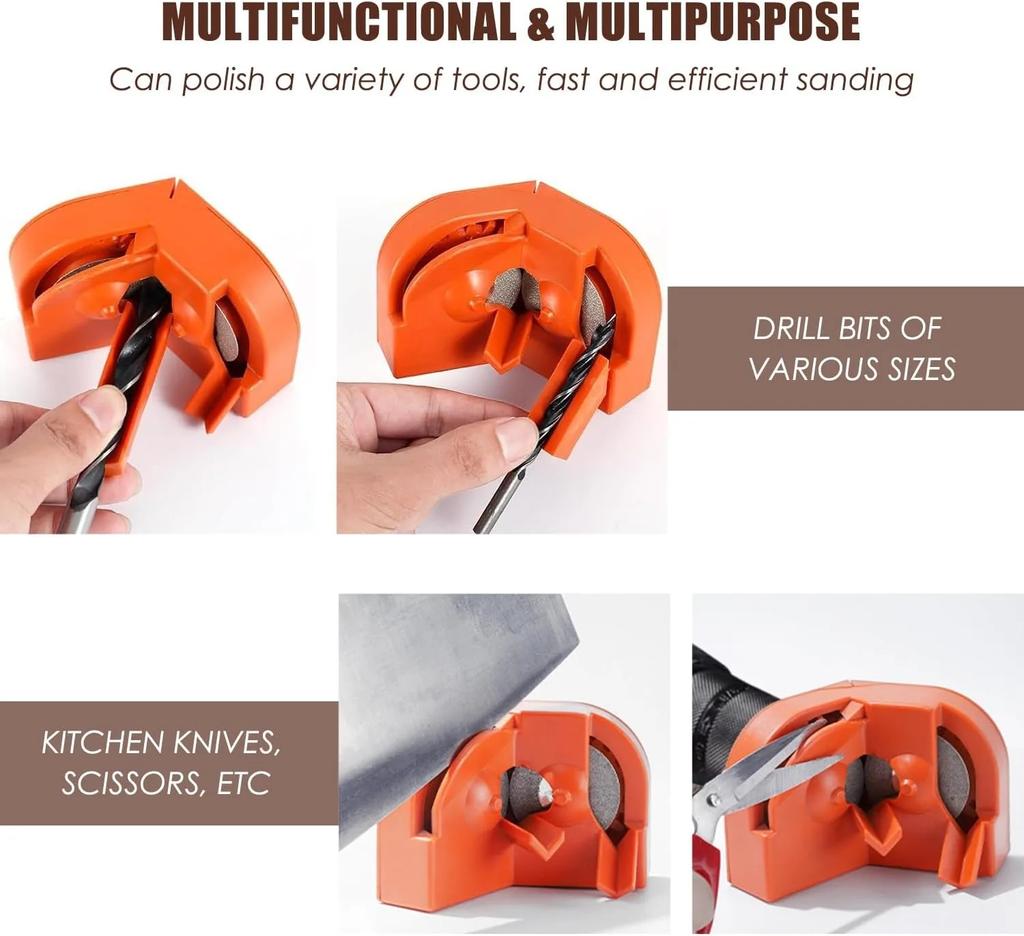 MULTIFUNCTIONAL & MULTIPURPOSE

Can polish a variety of tools, fast and efficient sanding

DRILL BITS OF VARIOUS SIZES

KITCHEN KNIVES, SCISSORS, ETC