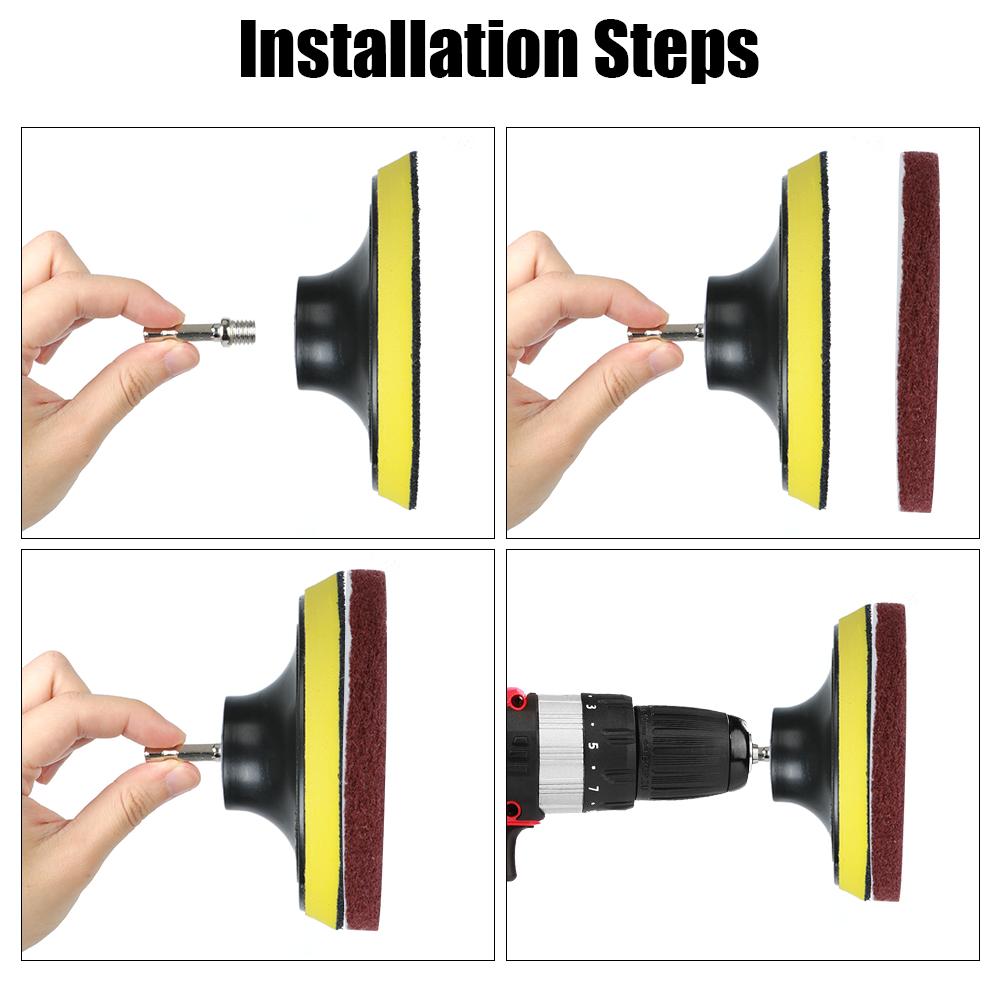 Installation Steps

3 5 7