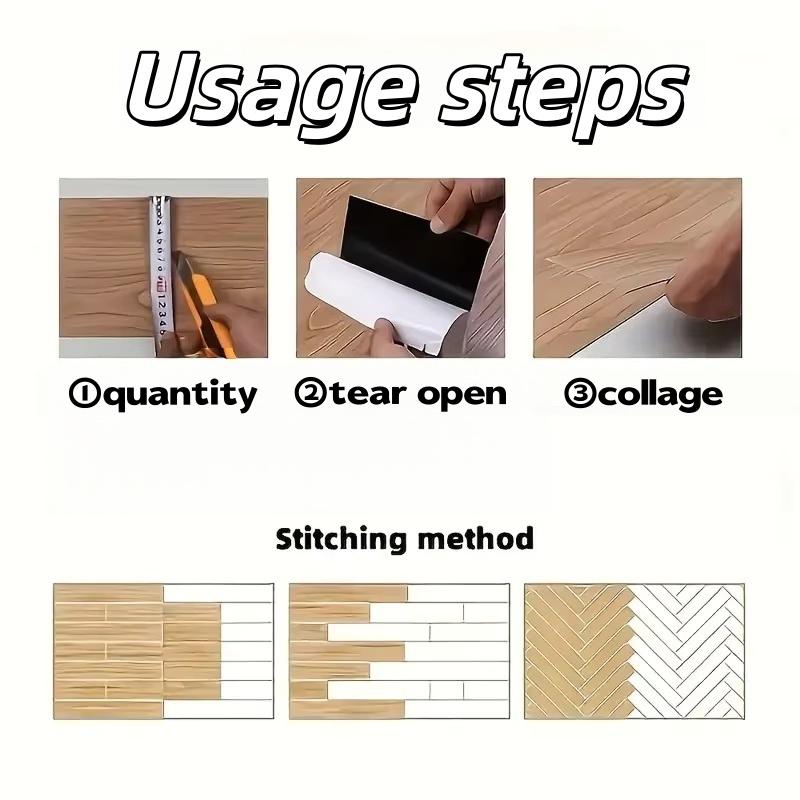 Usage steps

①quantity ②tear open ③collage

Stitching method