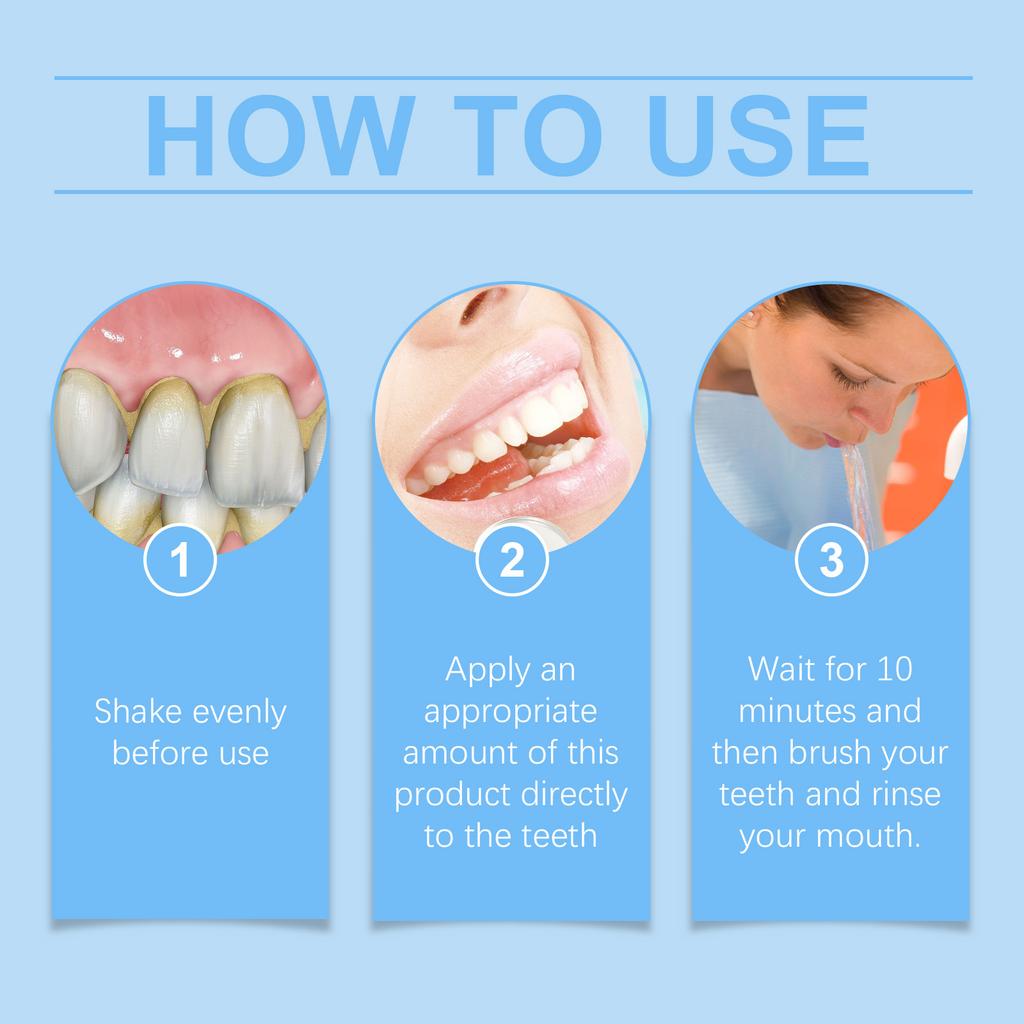 HOW TO USE

1

Shake evenly before use

2

Apply an appropriate amount of this product directly to the teeth

3

Wait for 10 minutes and then brush your teeth and rinse your mouth.