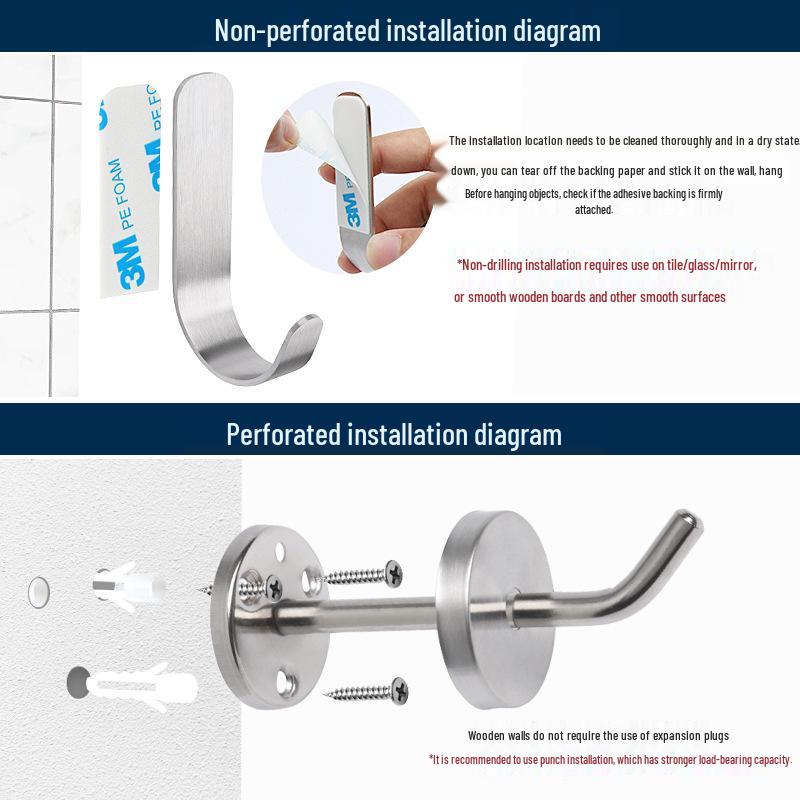 Non-perforated installation diagram

3M PE FOAM

3M PE FO

3M PE

The installation location needs to be cleaned thoroughly and in a dry state

down, you can tear off the backing paper and stick it on the wall, hang

Before hanging objects, check if the adhesive backing is firmly attached.

*Non-drilling installation requires use on tile/glass/mirror, or smooth wooden boards and other smooth surfaces

Perforated installation diagram

Wooden walls do not require the use of expansion plugs

*It is recommended to use punch installation, which has stronger load-bearing capacity.