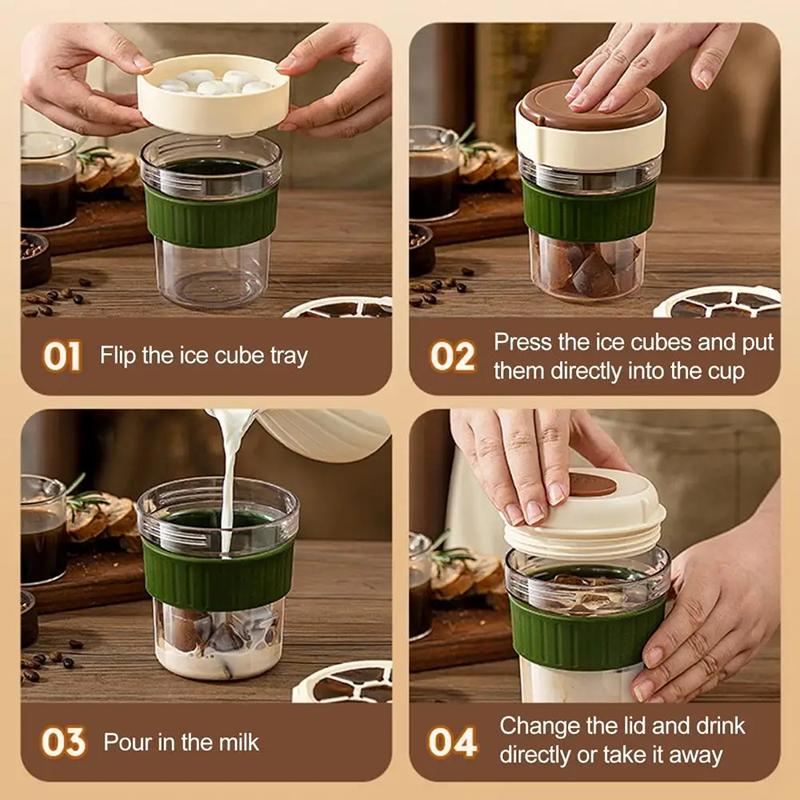 01 Flip the ice cube tray

02 Press the ice cubes and put them directly into the cup

03 Pour in the milk

04 Change the lid and drink directly or take it away