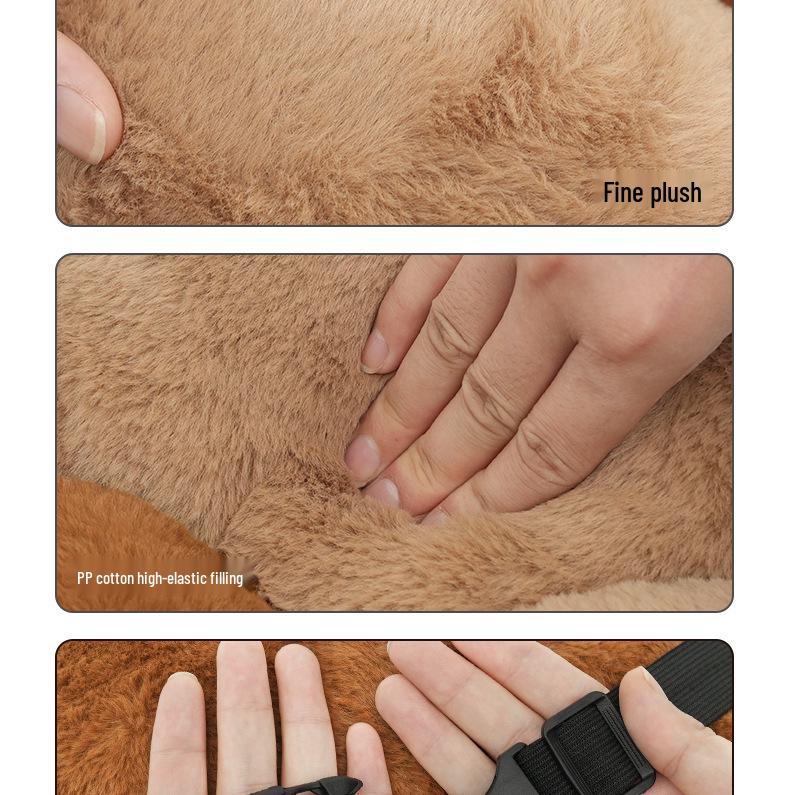 Fine plush

PP cotton high-elastic filling