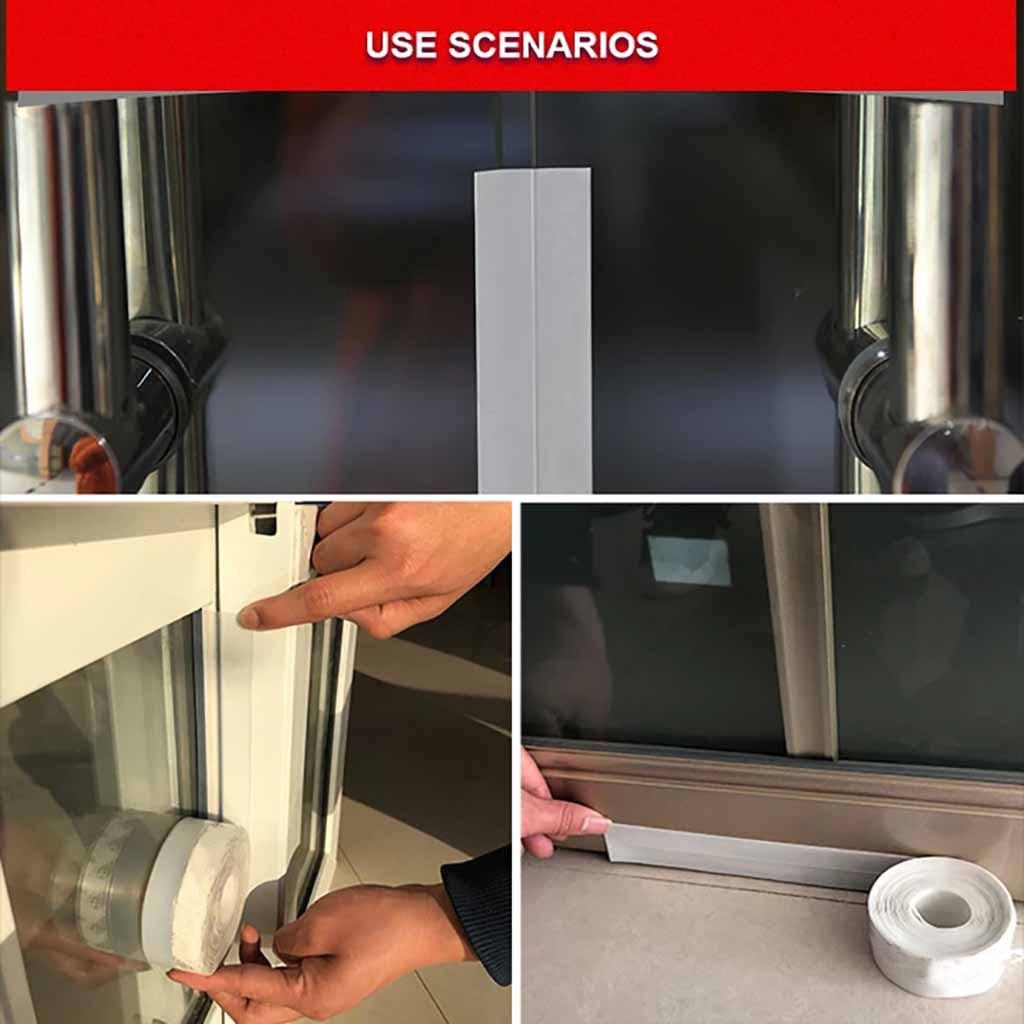 USE SCENARIOS