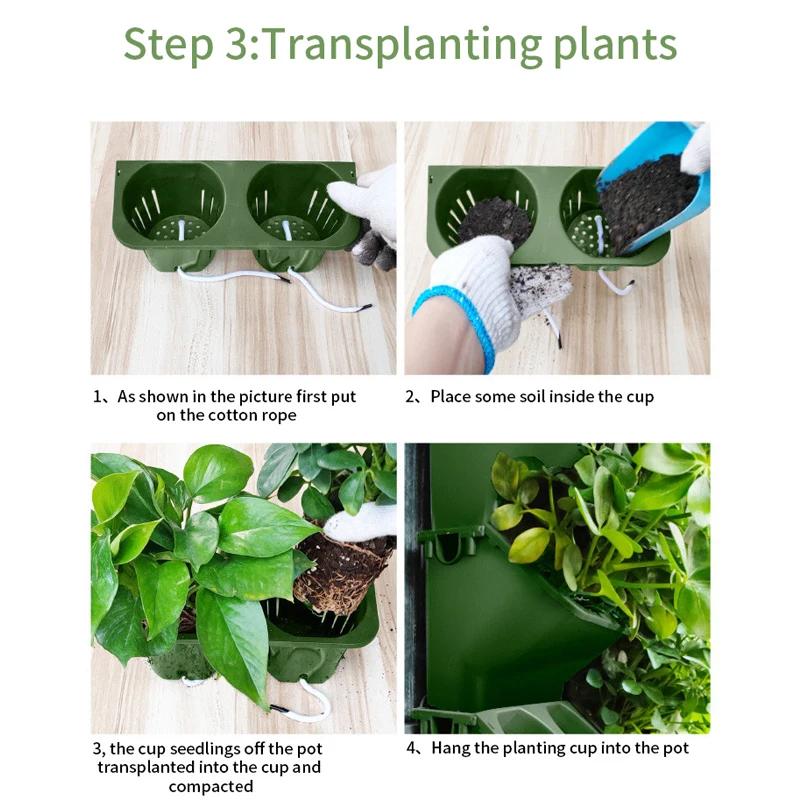 Step 3:Transplanting plants

1、As shown in the picture first put on the cotton rope

2、Place some soil inside the cup

3, the cup seedlings off the pot transplanted into the cup and compacted

4、Hang the planting cup into the pot