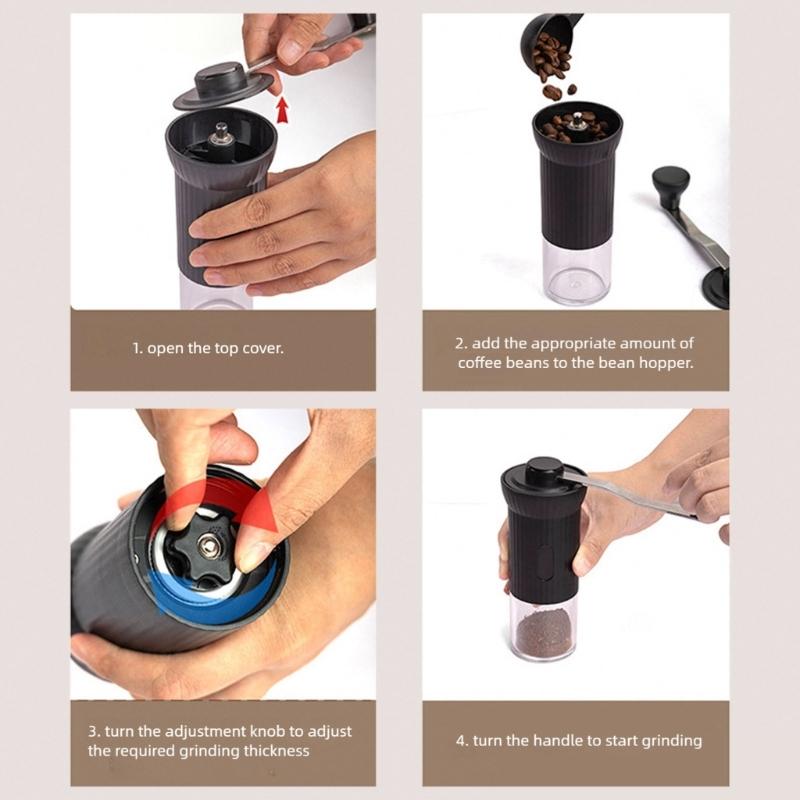 1. open the top cover.

2. add the appropriate amount of coffee beans to the bean hopper.

3. turn the adjustment knob to adjust the required grinding thickness

4. turn the handle to start grinding