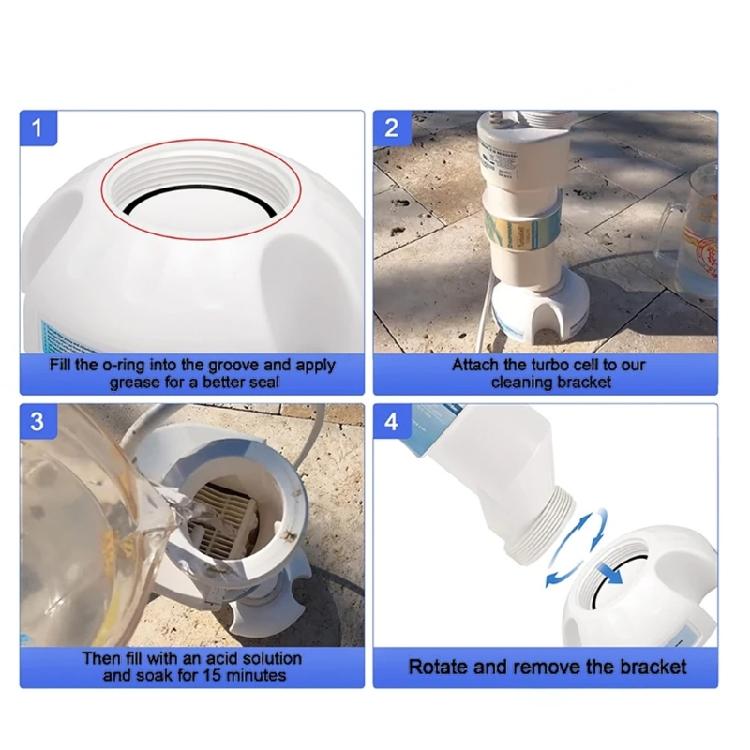 1

Fill the o-ring into the groove and apply grease for a better seal

2

Attach the turbo cell to our cleaning bracket

3

Then fill with an acid solution and soak for 15 minutes

4

Rotate and remove the bracket