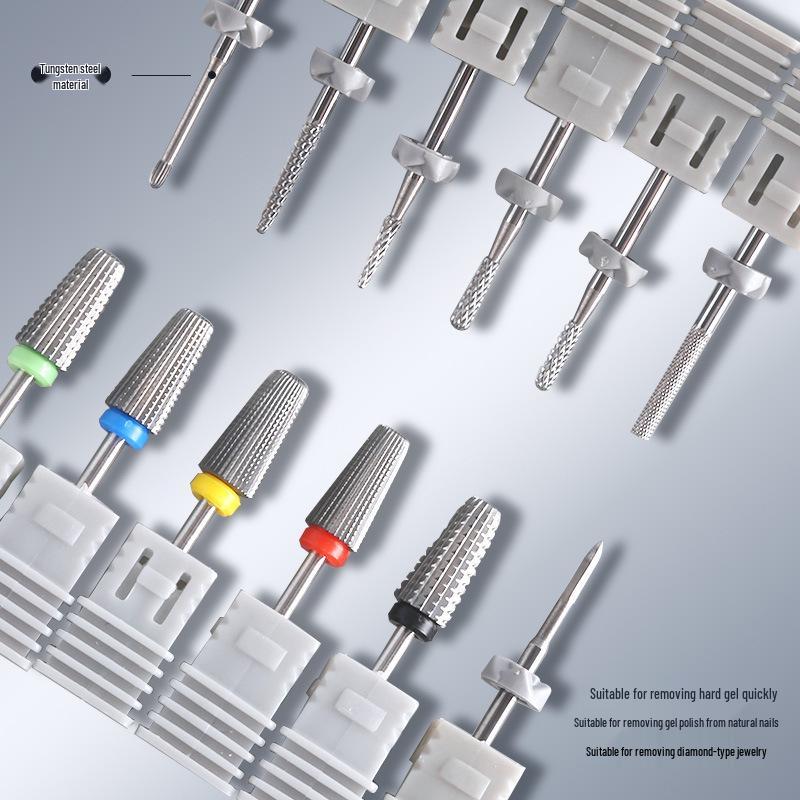 Tungsten steel material

Suitable for removing hard gel quickly

Suitable for removing gel polish from natural nails

Suitable for removing diamond-type jewelry