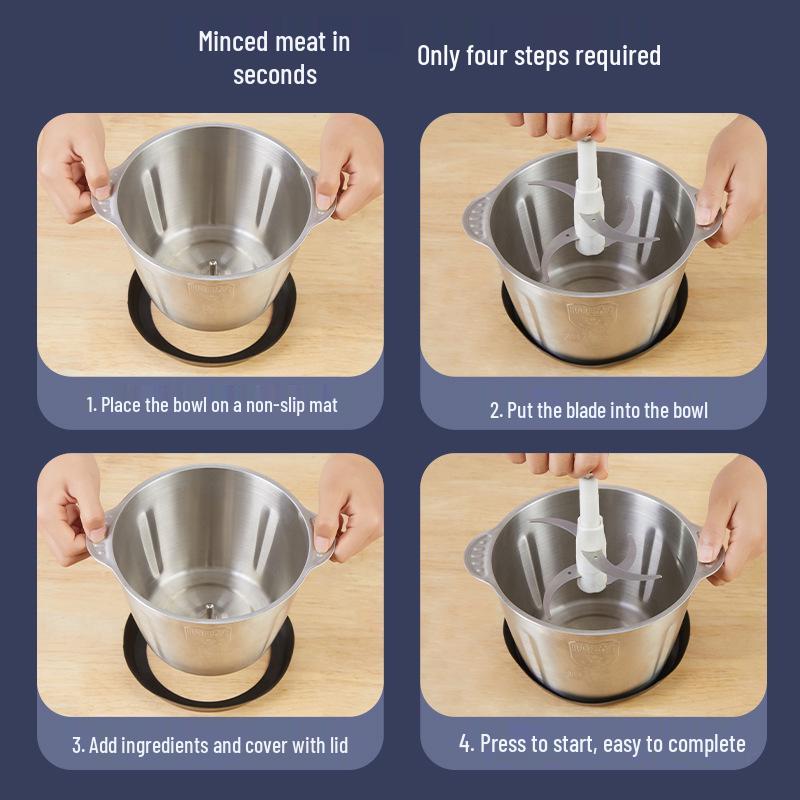 Minced meat in seconds

Only four steps required

1. Place the bowl on a non-slip mat

2. Put the blade into the bowl

3. Add ingredients and cover with lid

4. Press to start, easy to complete