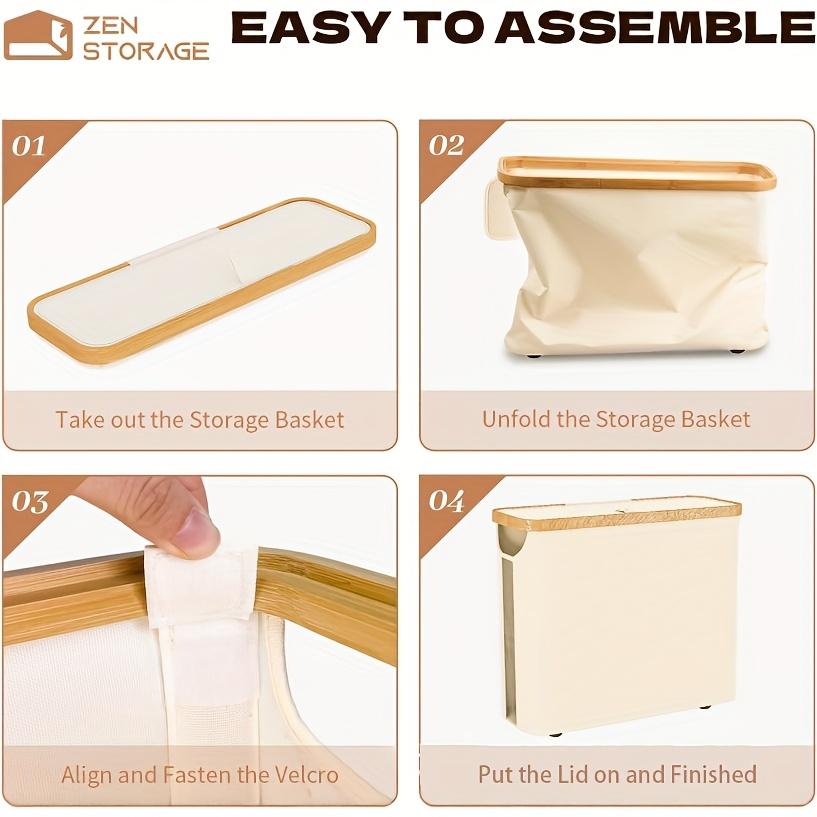 ZEN STORAGE

EASY TO ASSEMBLE

01

Take out the Storage Basket

02

Unfold the Storage Basket

03

Align and Fasten the Velcro

04

Put the Lid on and Finished