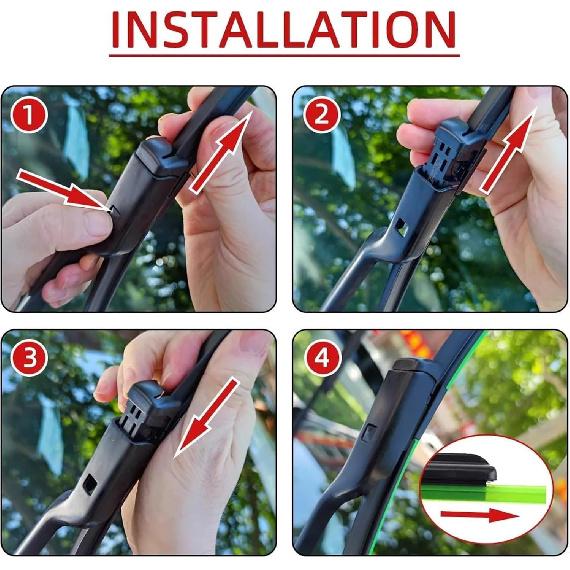 INSTALLATION

1

2

3

4