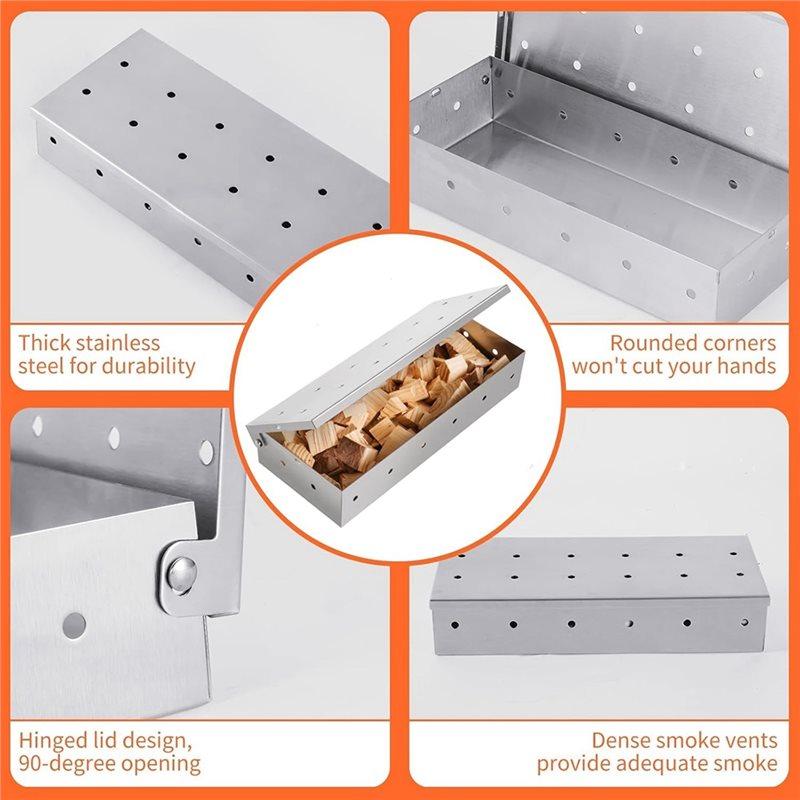 Thick stainless steel for durability

Rounded corners won't cut your hands

Hinged lid design, 90-degree opening

Dense smoke vents provide adequate smoke