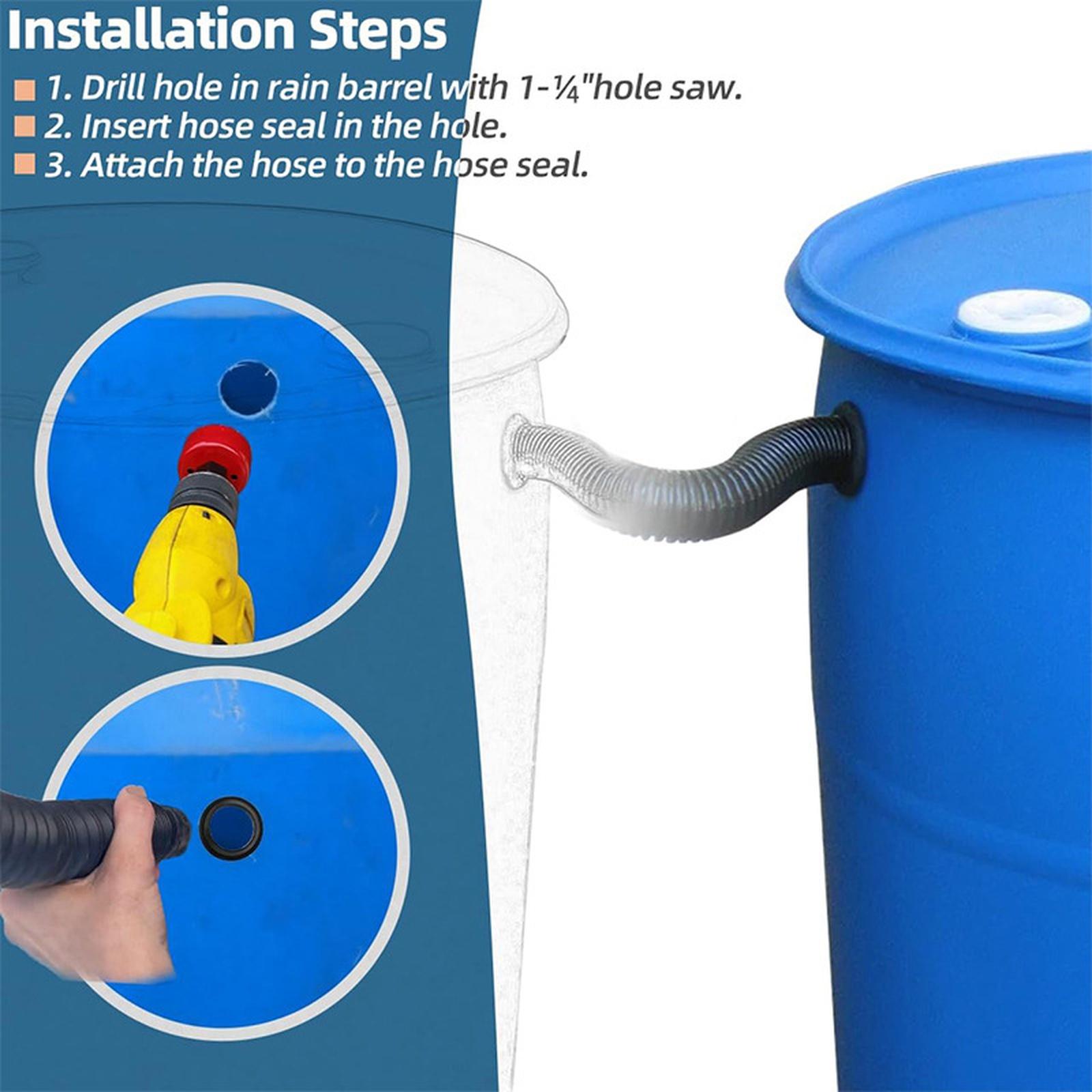 Installation Steps

1. Drill hole in rain barrel with 1-¼"hole saw.
2. Insert hose seal in the hole.
3. Attach the hose to the hose seal.