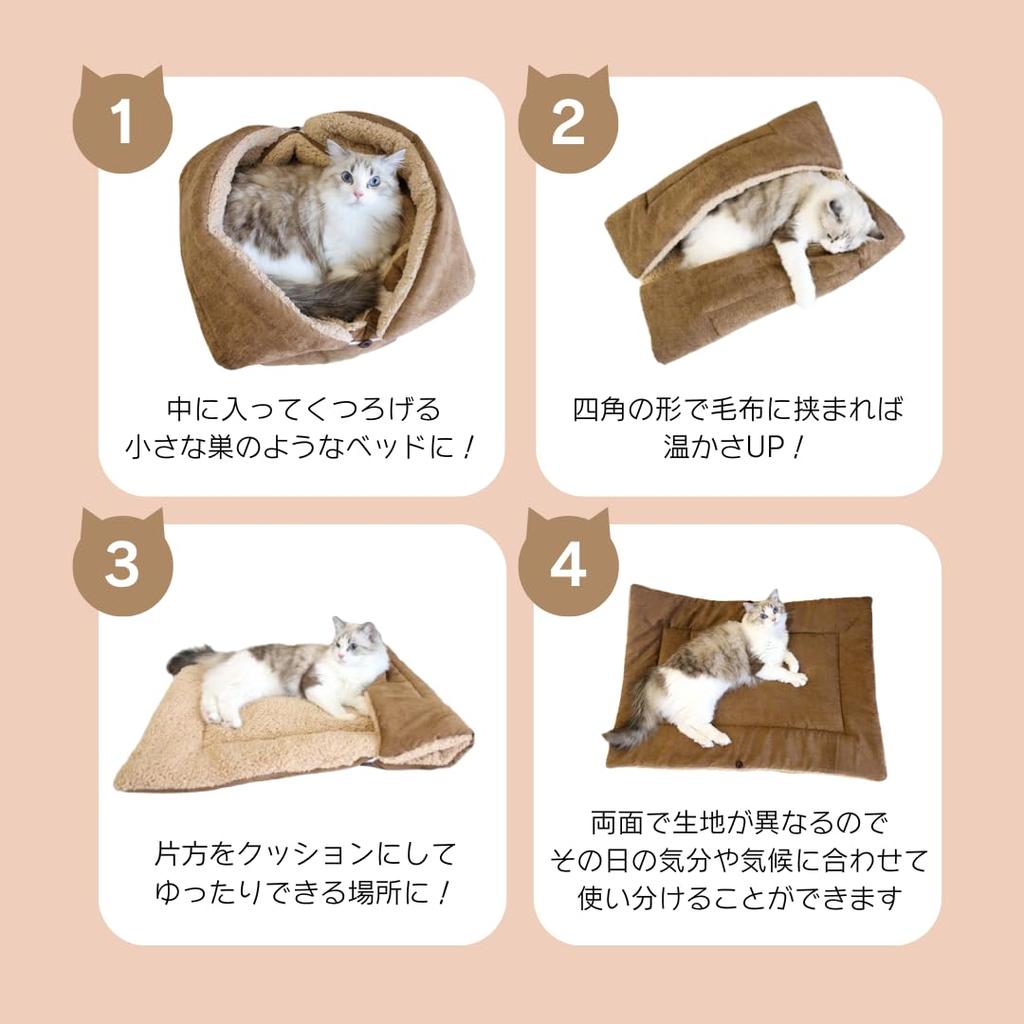 1

中に入ってくつろげる
小さな巣のようなベッドに！

2

四角の形で毛布に挟まれば
温かさUP！

3

片方をクッションにして
ゆったりできる場所に！

4

両面で生地が異なるので
その日の気分や気候に合わせて
使い分けることができます