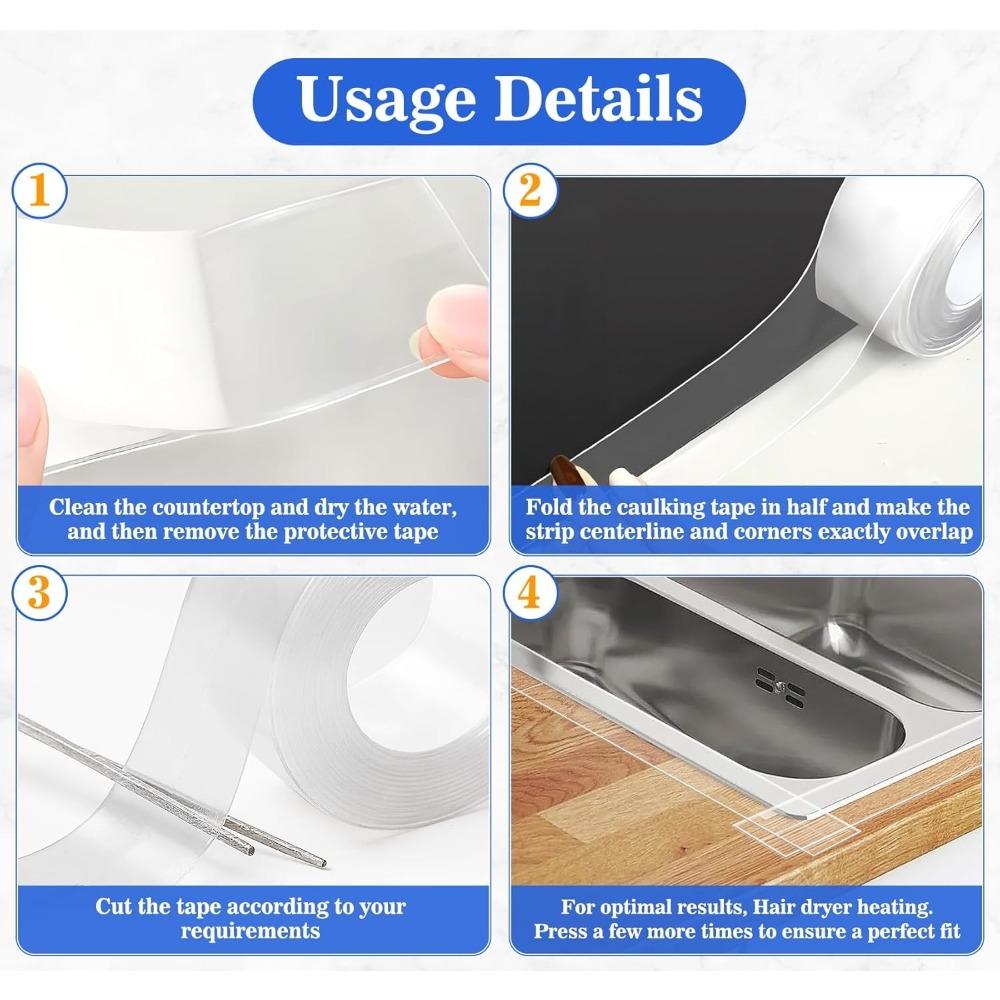 Usage Details

1

Clean the countertop and dry the water, and then remove the protective tape

2

Fold the caulking tape in half and make the strip centerline and corners exactly overlap

3

Cut the tape according to your requirements

4

For optimal results, Hair dryer heating. Press a few more times to ensure a perfect fit