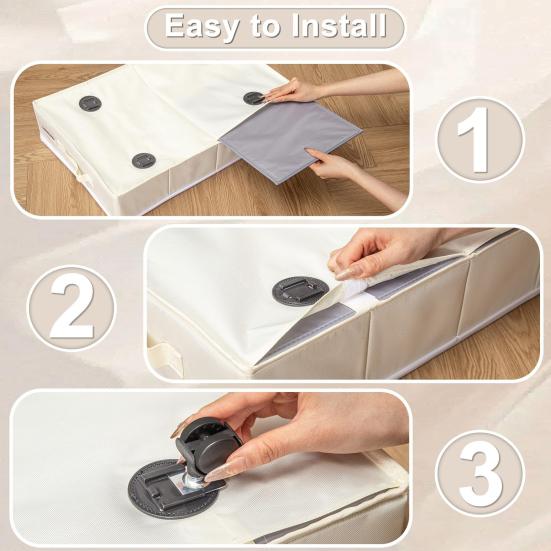 Easy to Install

1

2

3