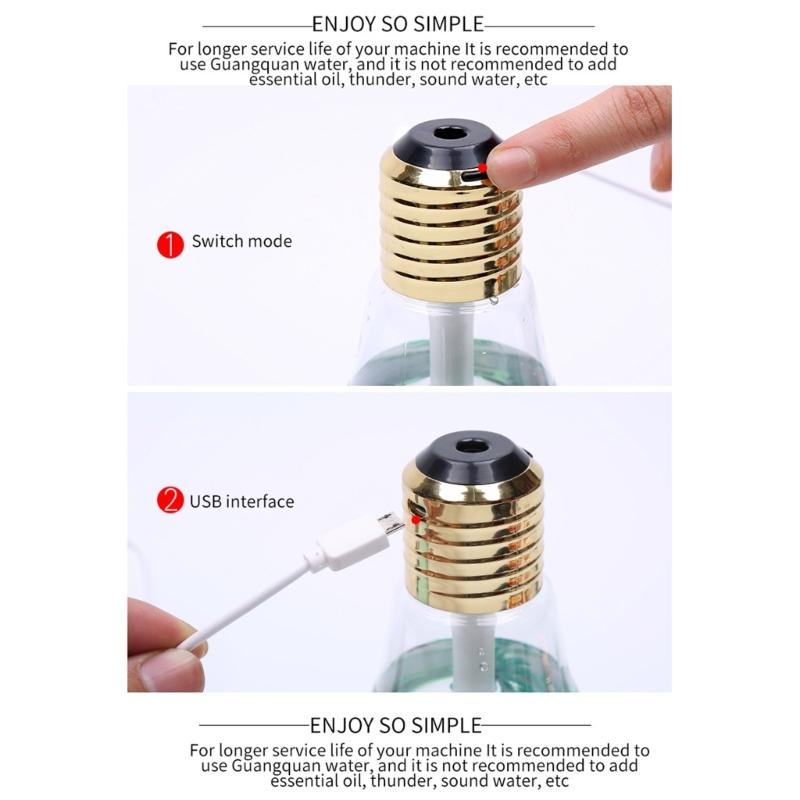 ENJOY SO SIMPLE

For longer service life of your machine It is recommended to use Guangquan water, and it is not recommended to add essential oil, thunder, sound water, etc

1 Switch mode

2 USB interface

ENJOY SO SIMPLE

For longer service life of your machine It is recommended to use Guangquan water, and it is not recommended to add essential oil, thunder, sound water, etc