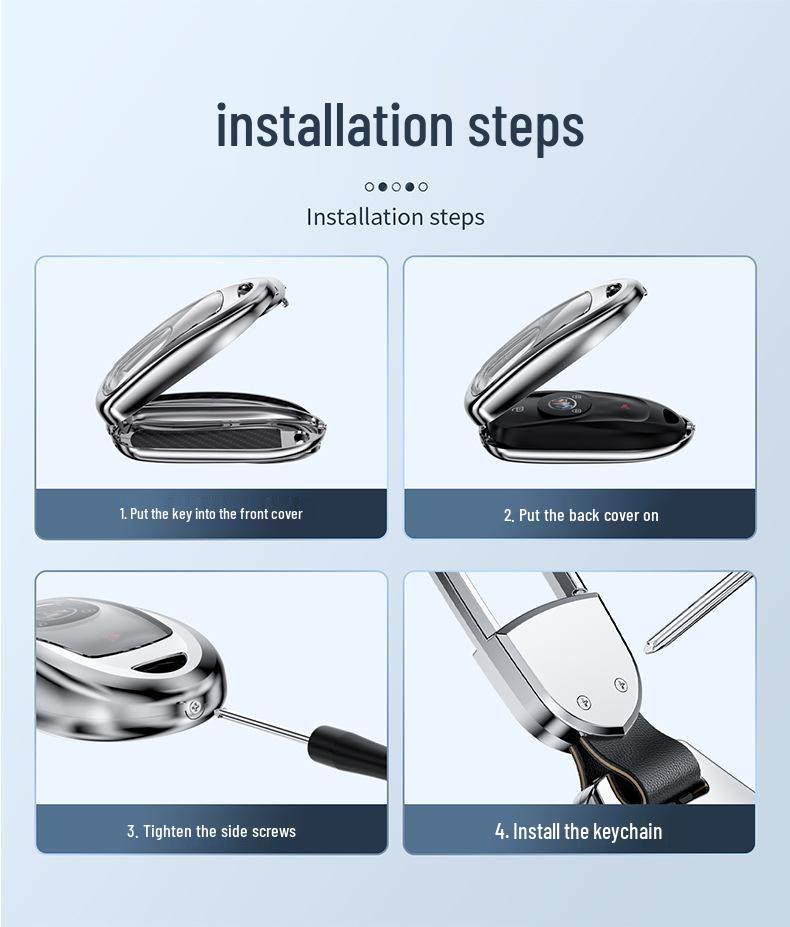 installation steps

Installation steps

1. Put the key into the front cover

2. Put the back cover on

3. Tighten the side screws

4. Install the keychain