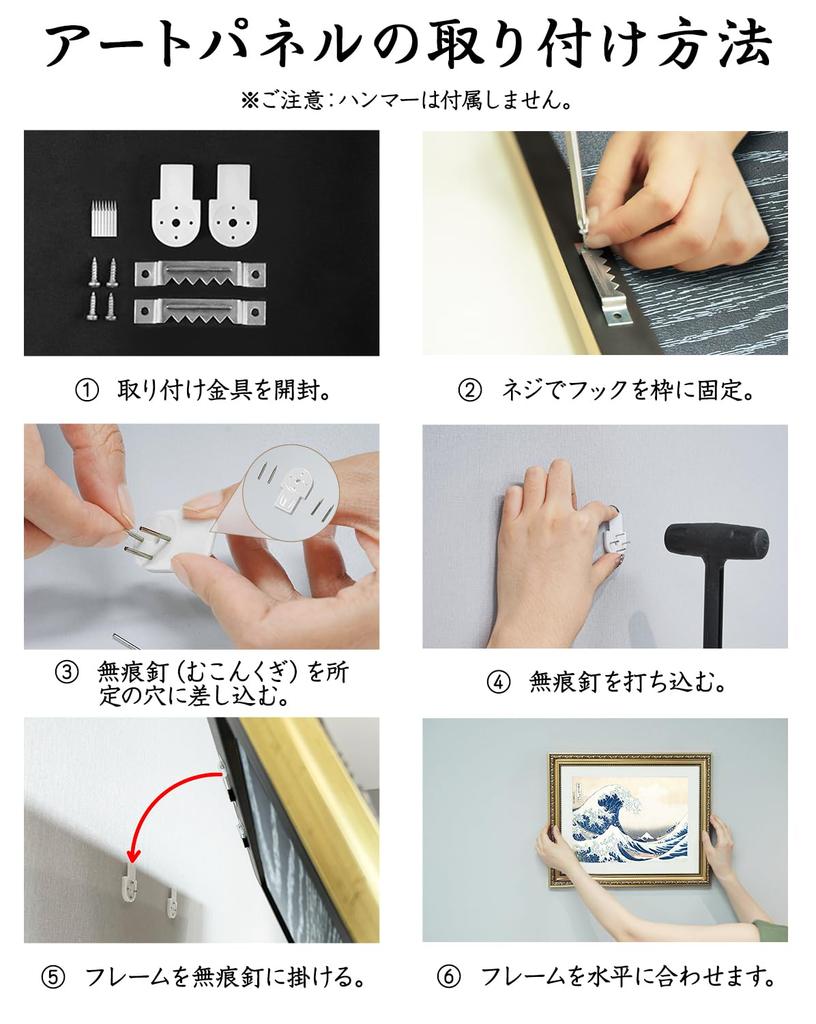 アートパネルの取り付け方法

※ご注意：ハンマーは付属しません。

① 取り付け金具を開封。

② ネジでフックを枠に固定。

③ 無痕釘（むこんくぎ）を所定の穴に差し込む。

④ 無痕釘を打ち込む。

⑤ フレームを無痕釘に掛ける。

⑥ フレームを水平に合わせます。