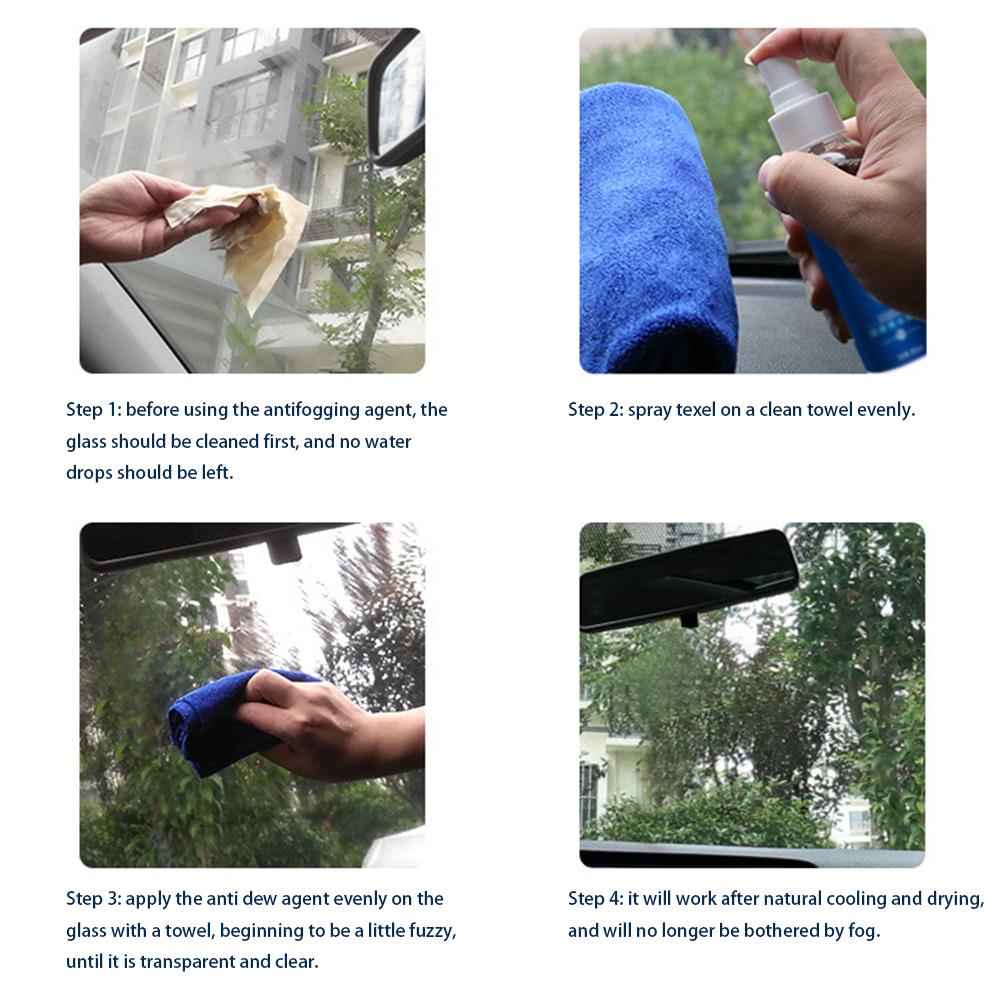 Step 1: before using the antifogging agent, the glass should be cleaned first, and no water drops should be left.

Step 2: spray texel on a clean towel evenly.

Step 3: apply the anti dew agent evenly on the glass with a towel, beginning to be a little fuzzy, until it is transparent and clear.

Step 4: it will work after natural cooling and drying, and will no longer be bothered by fog.