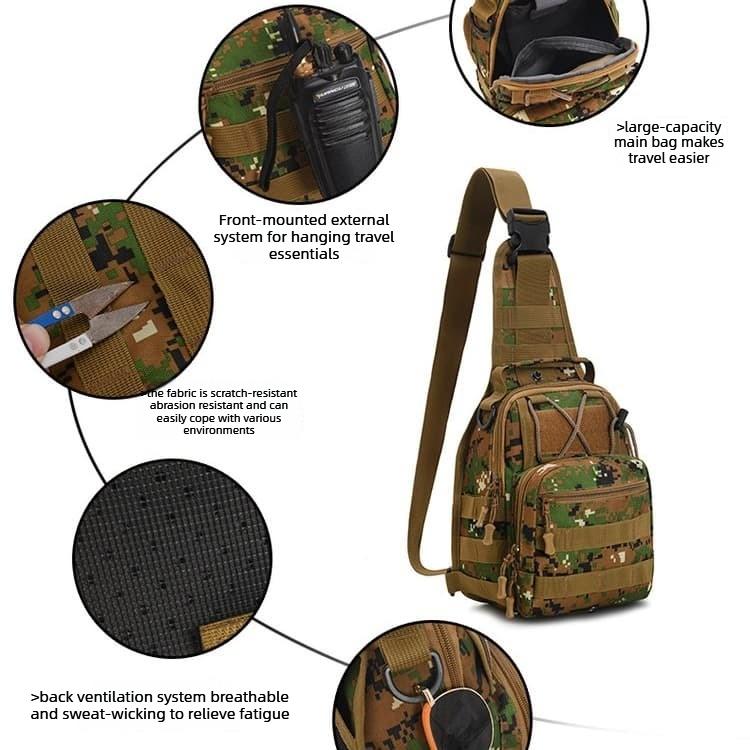 >large-capacity main bag makes travel easier

Front-mounted external system for hanging travel essentials

the fabric is scratch-resistant abrasion resistant and can easily cope with various environments

>back ventilation system breathable and sweat-wicking to relieve fatigue