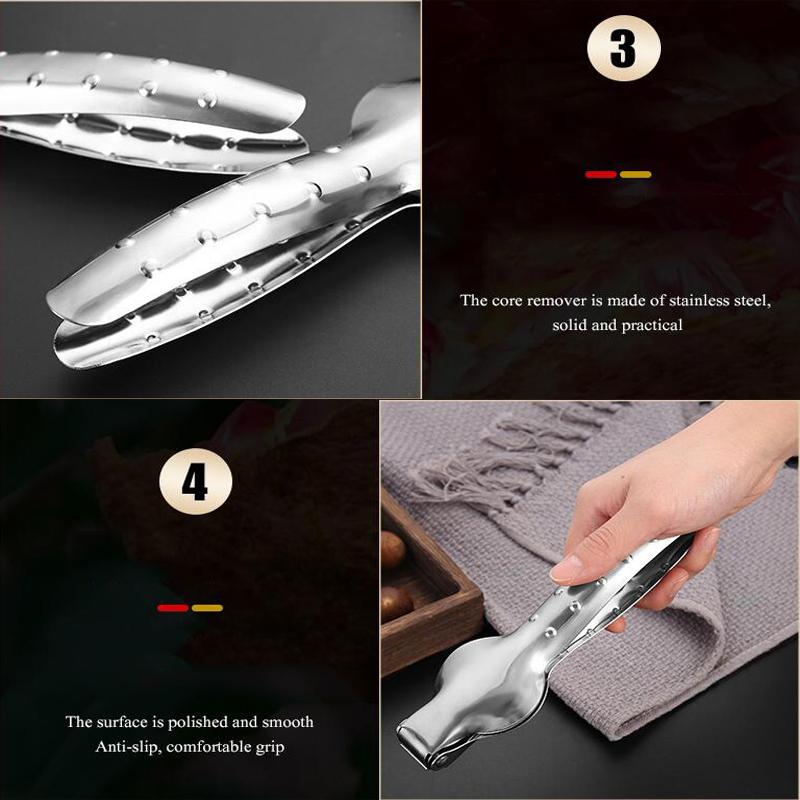 3

The core remover is made of stainless steel, solid and practical

4

The surface is polished and smooth
Anti-slip, comfortable grip