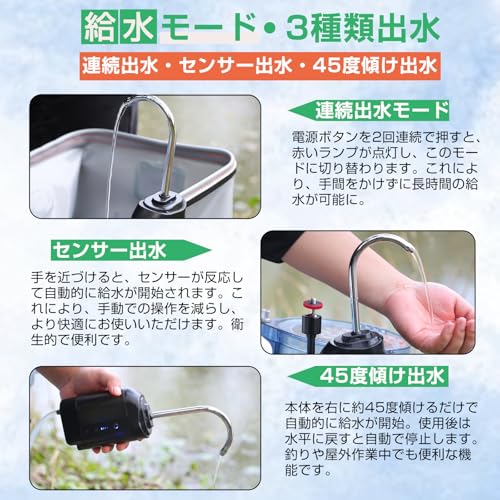 給水モード・3種類出水

連続出水・センサー出水・45度傾け出水

連続出水モード

電源ボタンを2回連続で押すと、赤いランプが点灯し、このモードに切り替わります。これにより、手間をかけずに長時間の給水が可能に。

センサー出水

手を近づけると、センサーが反応して自動的に給水が開始されます。これにより、手動での操作を減らし、より快適にお使いいただけます。衛生的で便利です。

45度傾け出水

本体を右に約45度傾けるだけで自動的に給水が開始。使用後は水平に戻すと自動で停止します。釣りや屋外作業中でも便利な機能です。