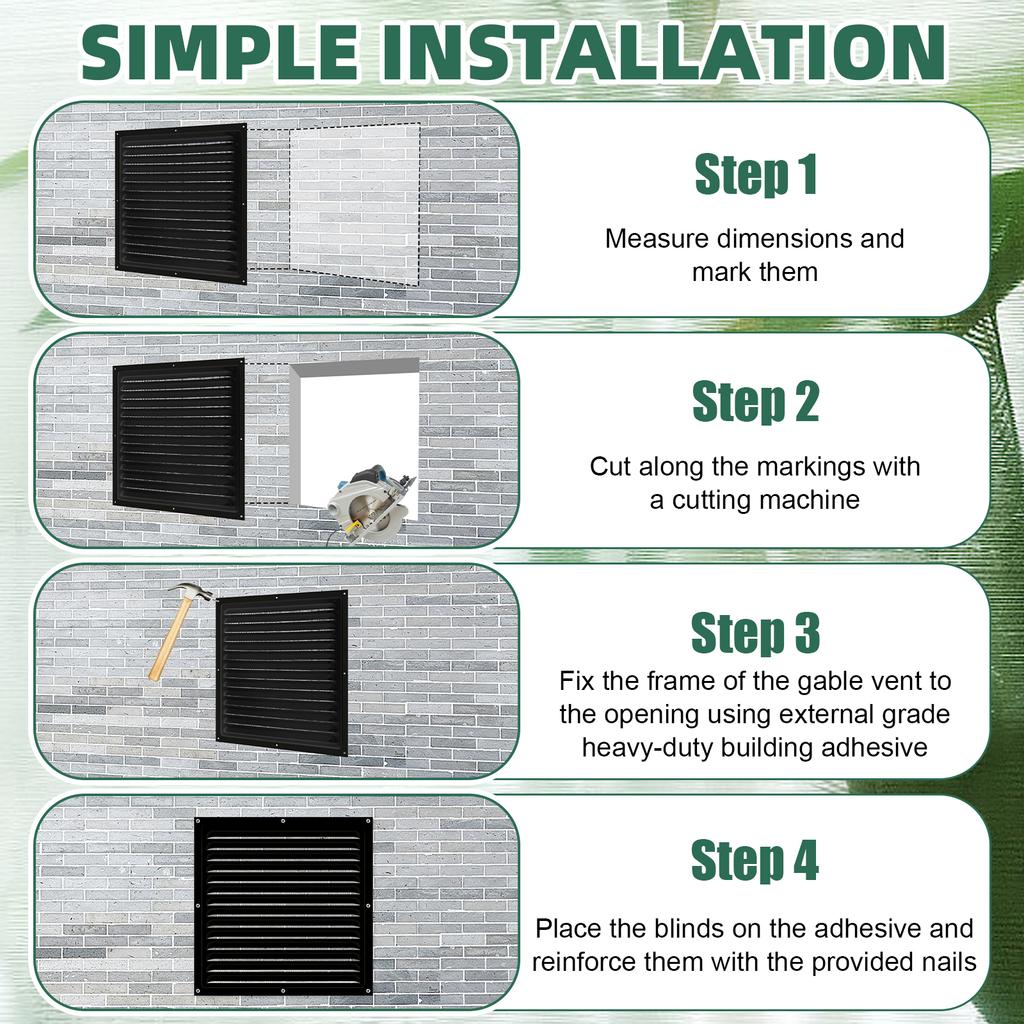 SIMPLE INSTALLATION

Step 1

Measure dimensions and mark them

Step 2

Cut along the markings with a cutting machine

Step 3

Fix the frame of the gable vent to the opening using external grade heavy-duty building adhesive

Step 4

Place the blinds on the adhesive and reinforce them with the provided nails