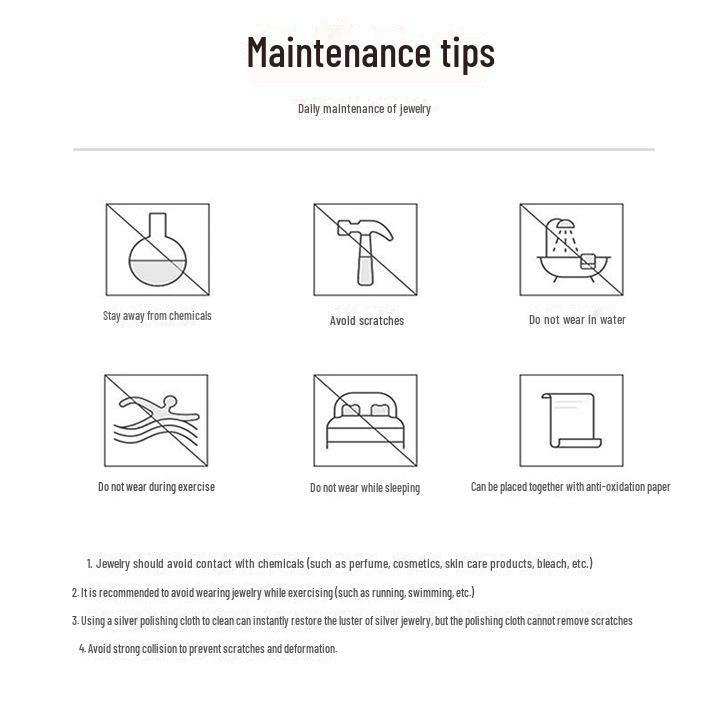 Maintenance tips

Daily maintenance of jewelry

Stay away from chemicals

Avoid scratches

Do not wear in water

Do not wear during exercise

Do not wear while sleeping

Can be placed together with anti-oxidation paper

1. Jewelry should avoid contact with chemicals (such as perfume, cosmetics, skin care products, bleach, etc.)

2. It is recommended to avoid wearing jewelry while exercising (such as running, swimming, etc.)

3. Using a silver polishing cloth to clean can instantly restore the luster of silver jewelry, but the polishing cloth cannot remove scratches

4. Avoid strong collision to prevent scratches and deformation.