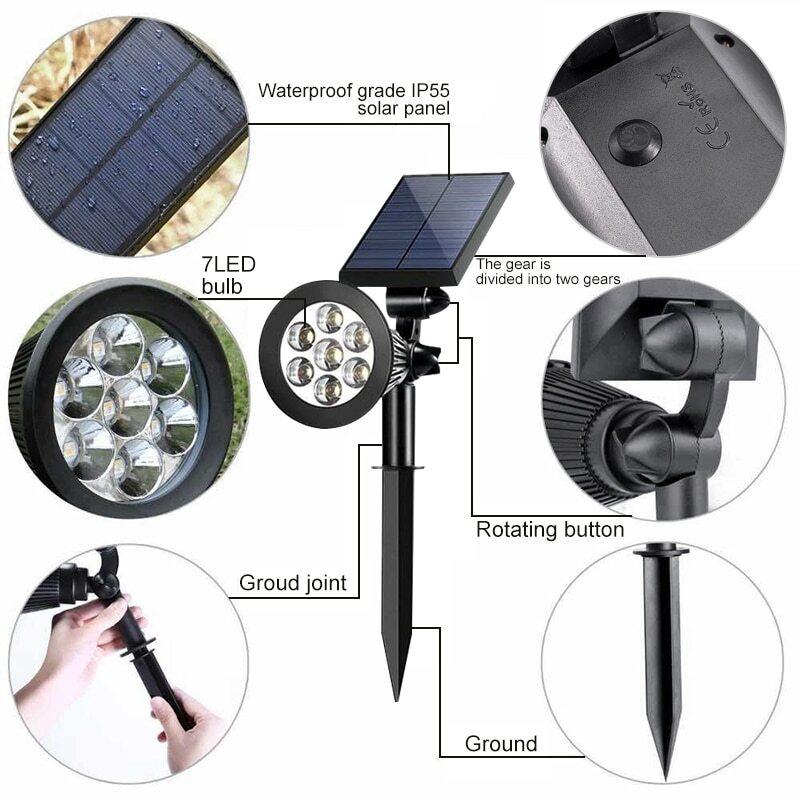 Waterproof grade IP55
solar panel

CE RoHS

7LED
bulb

The gear is
divided into two gears

Rotating button

Groud joint

Ground