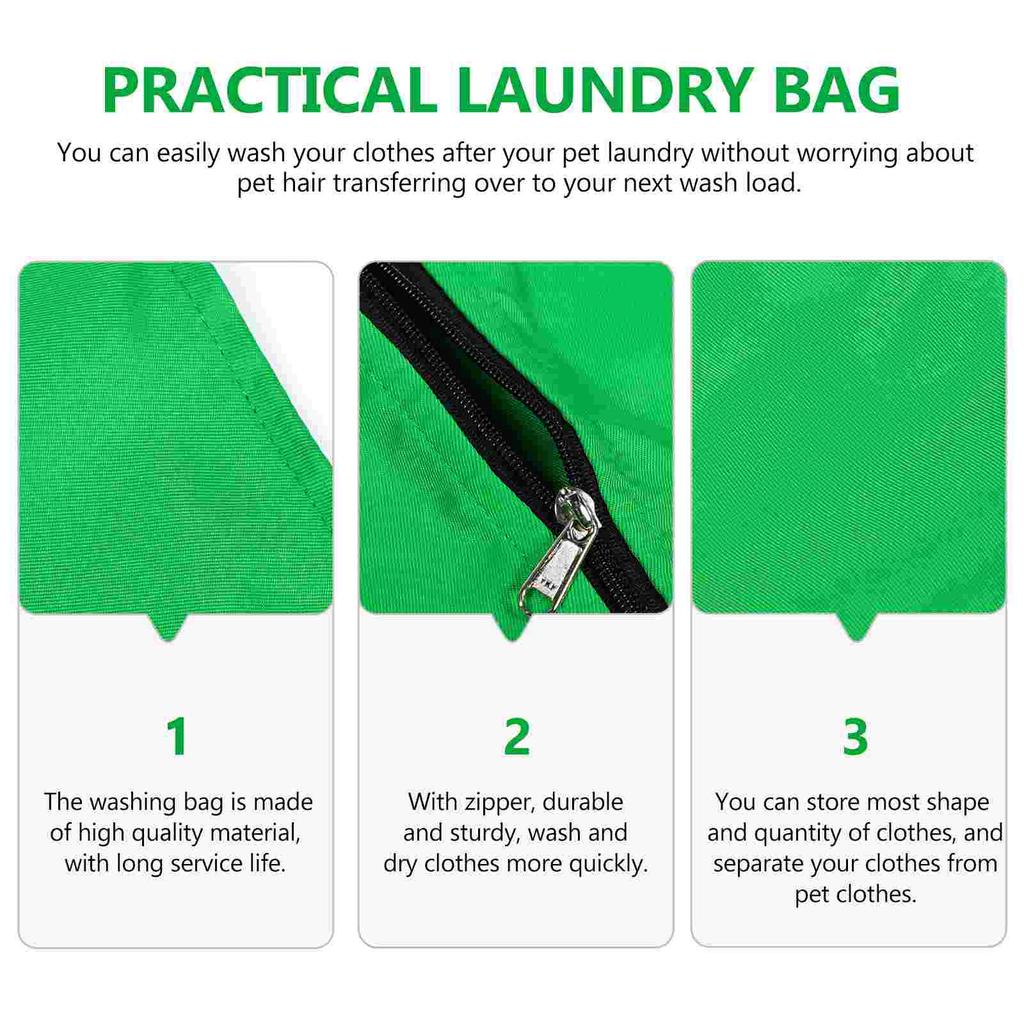 PRACTICAL LAUNDRY BAG

You can easily wash your clothes after your pet laundry without worrying about pet hair transferring over to your next wash load.

1

The washing bag is made of high quality material, with long service life.

2

With zipper, durable and sturdy, wash and dry clothes more quickly.

3

You can store most shape and quantity of clothes, and separate your clothes from pet clothes.