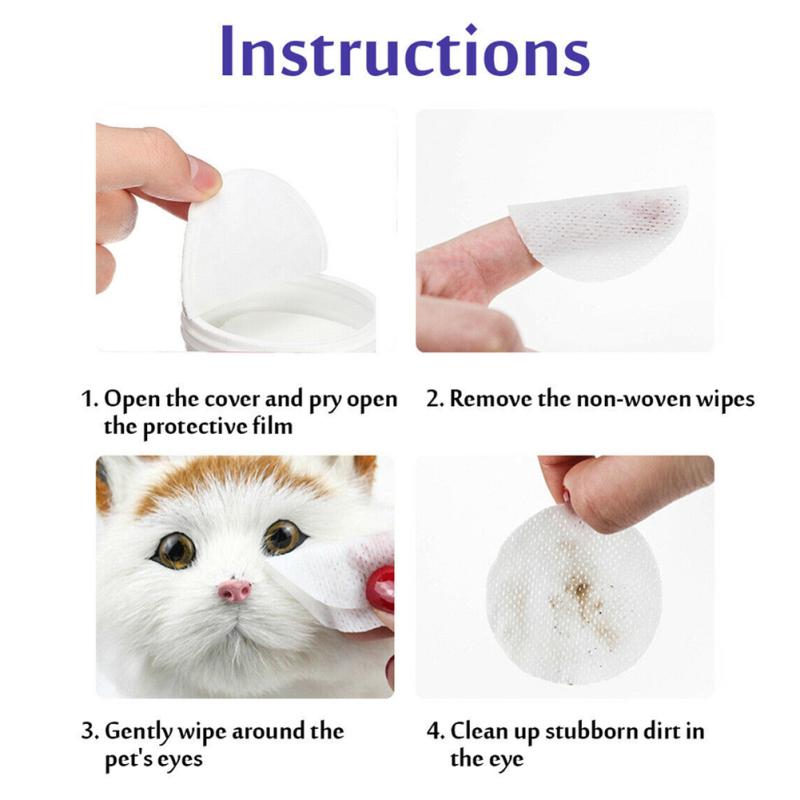 Instructions

1. Open the cover and pry open the protective film

2. Remove the non-woven wipes

3. Gently wipe around the pet's eyes

4. Clean up stubborn dirt in the eye