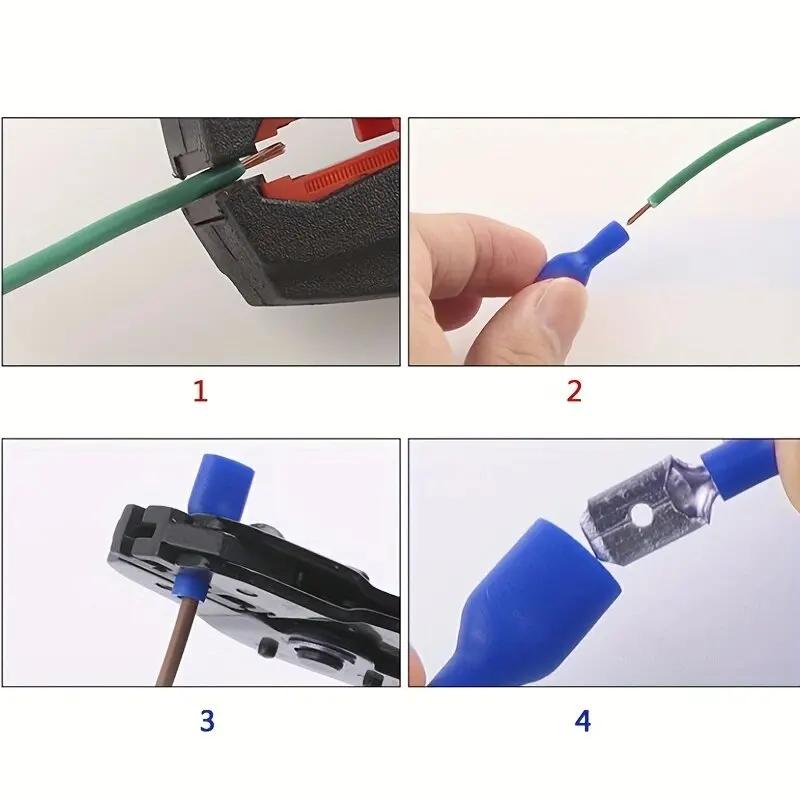 1

2

3

4