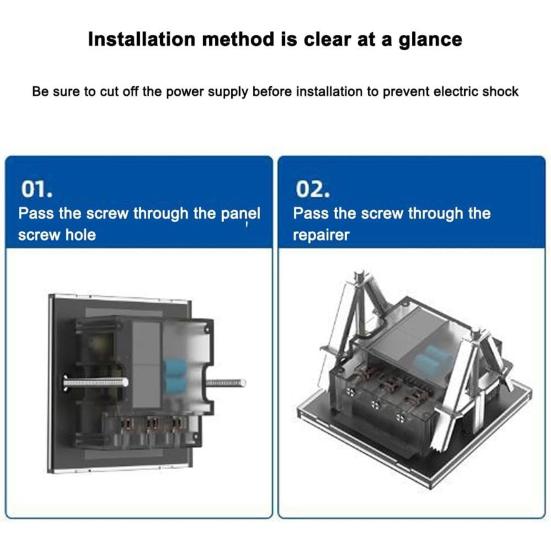 Installation method is clear at a glance

Be sure to cut off the power supply before installation to prevent electric shock

01.
Pass the screw through the panel screw hole

02.
Pass the screw through the repairer