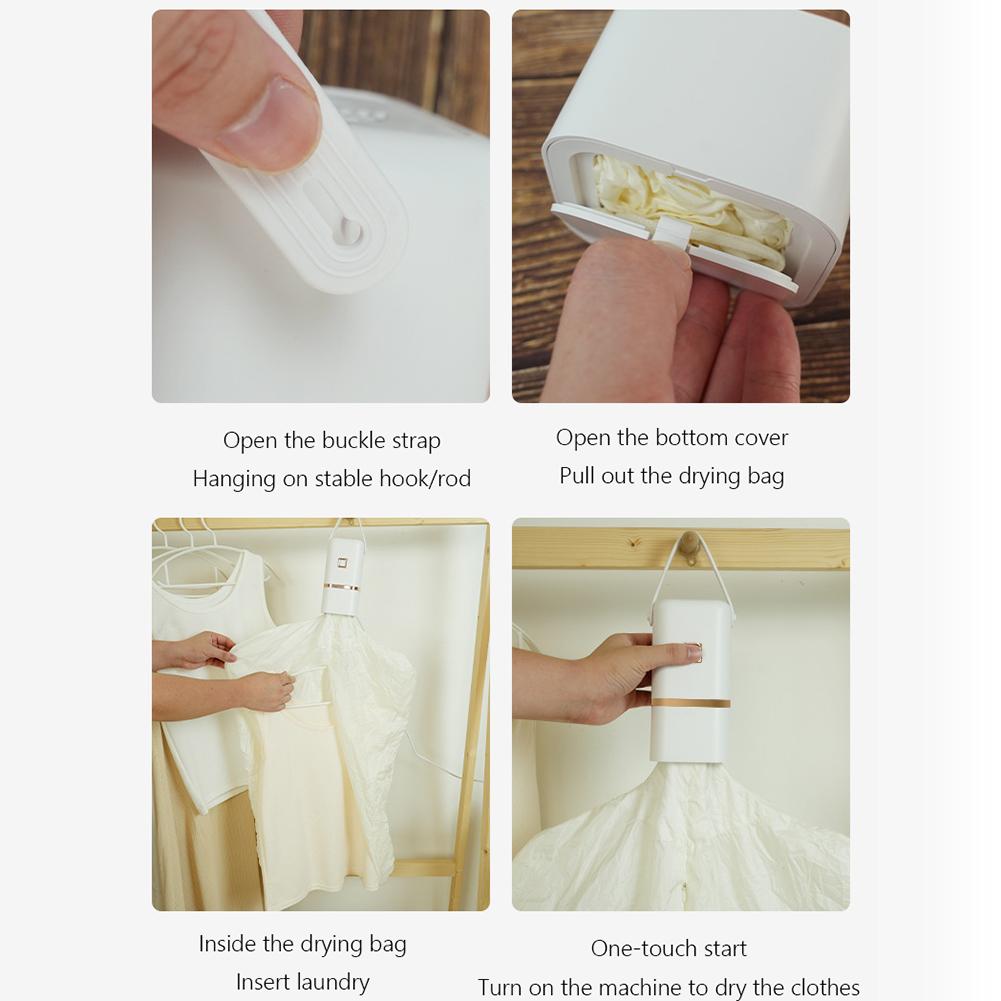 Open the buckle strap
Hanging on stable hook/rod

Open the bottom cover
Pull out the drying bag

Inside the drying bag
Insert laundry

One-touch start
Turn on the machine to dry the clothes