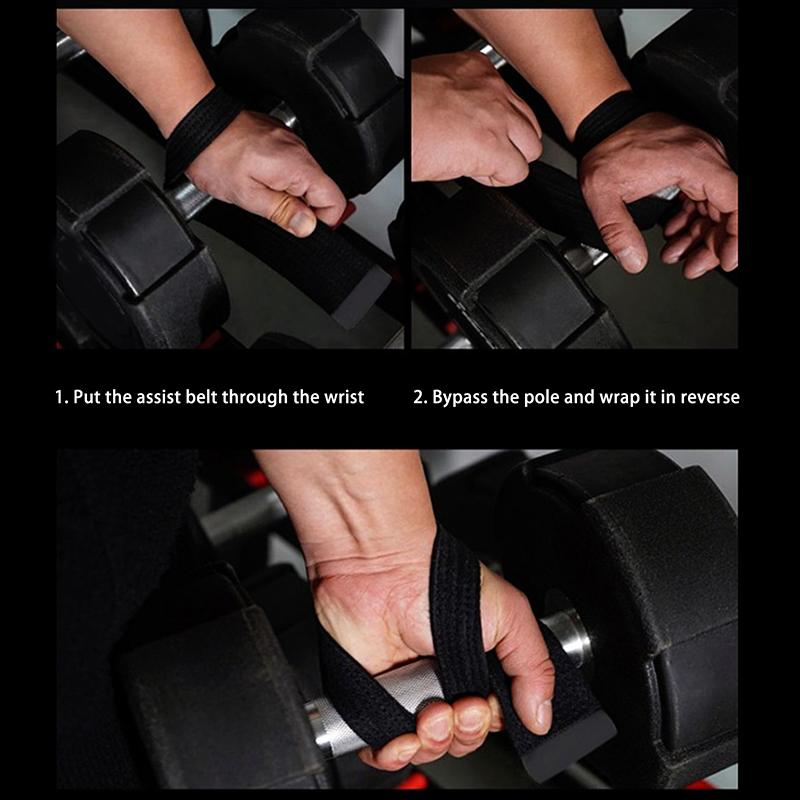 1. Put the assist belt through the wrist

2. Bypass the pole and wrap it in reverse