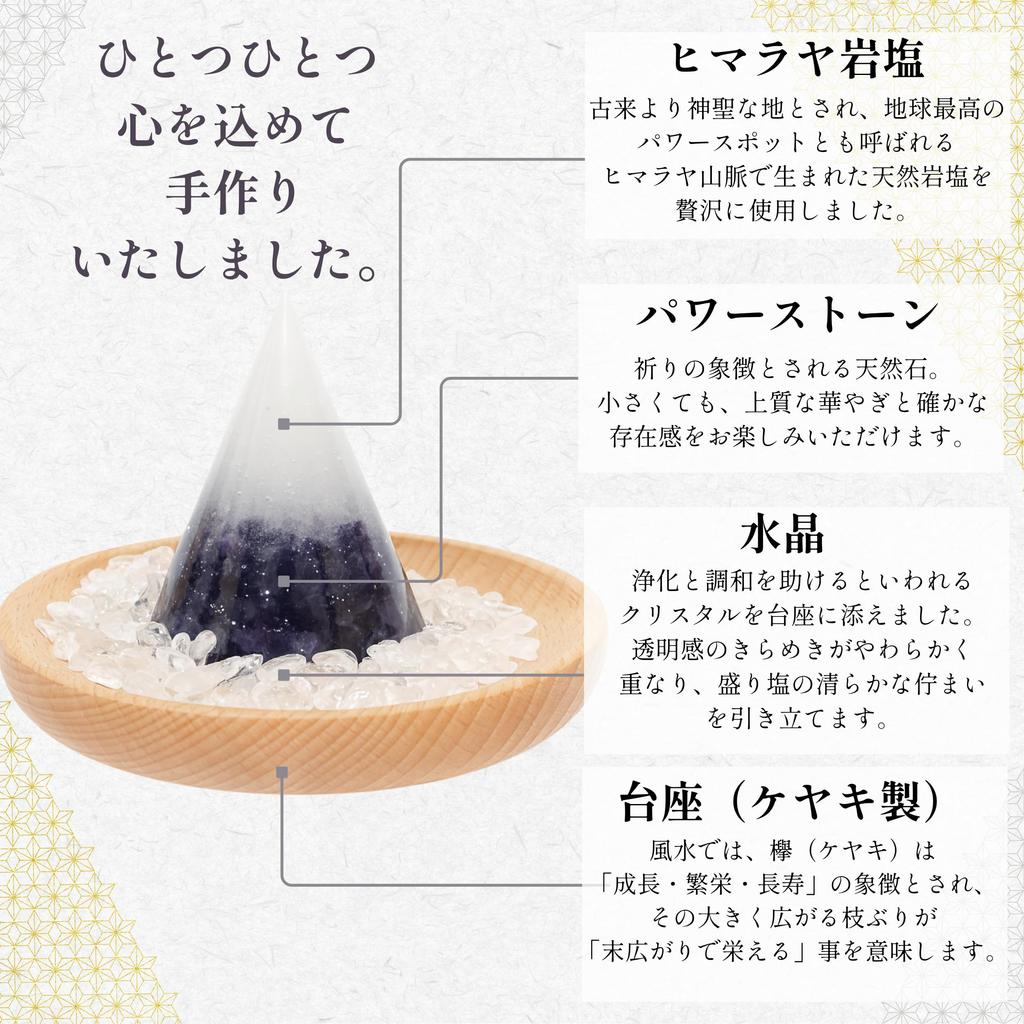 ひとつひとつ
心を込めて
手作り
いたしました。

ヒマラヤ岩塩

古来より神聖な地とされ、地球最高のパワースポットとも呼ばれるヒマラヤ山脈で生まれた天然岩塩を贅沢に使用しました。

パワーストーン

祈りの象徴とされる天然石。小さくても、上質な華やぎと確かな存在感をお楽しみいただけます。

水晶

浄化と調和を助けるといわれるクリスタルを台座に添えました。透明感のきらめきがやわらかく重なり、盛り塩の清らかな佇まいを引き立てます。

台座（ケヤキ製）

風水では、欅（ケヤキ）は「成長・繁栄・長寿」の象徴とされ、その大きく広がる枝ぶりが「末広がりで栄える」事を意味します。