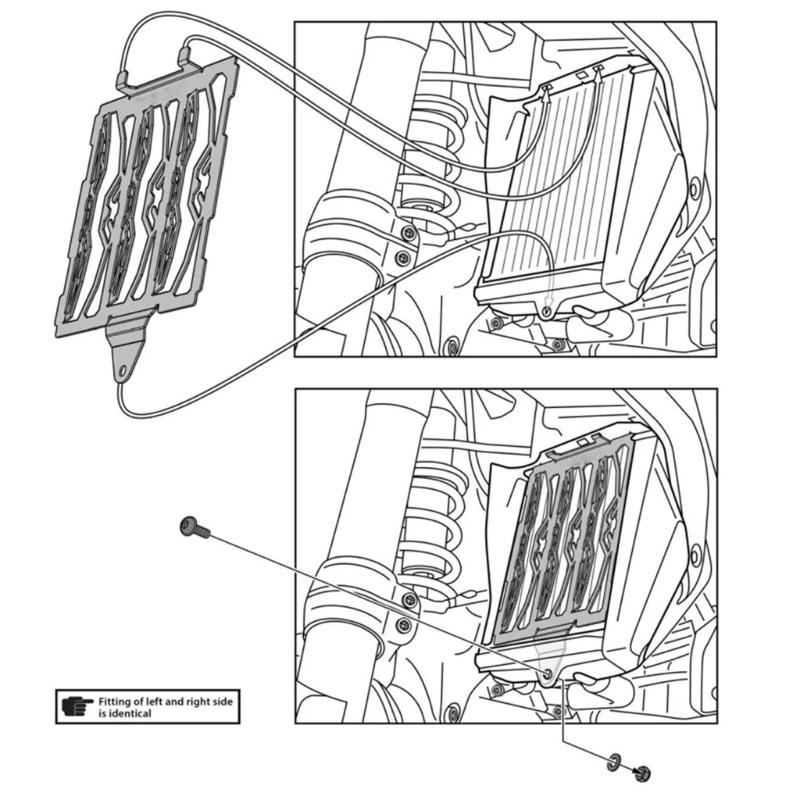 Fitting of left and right side is identical