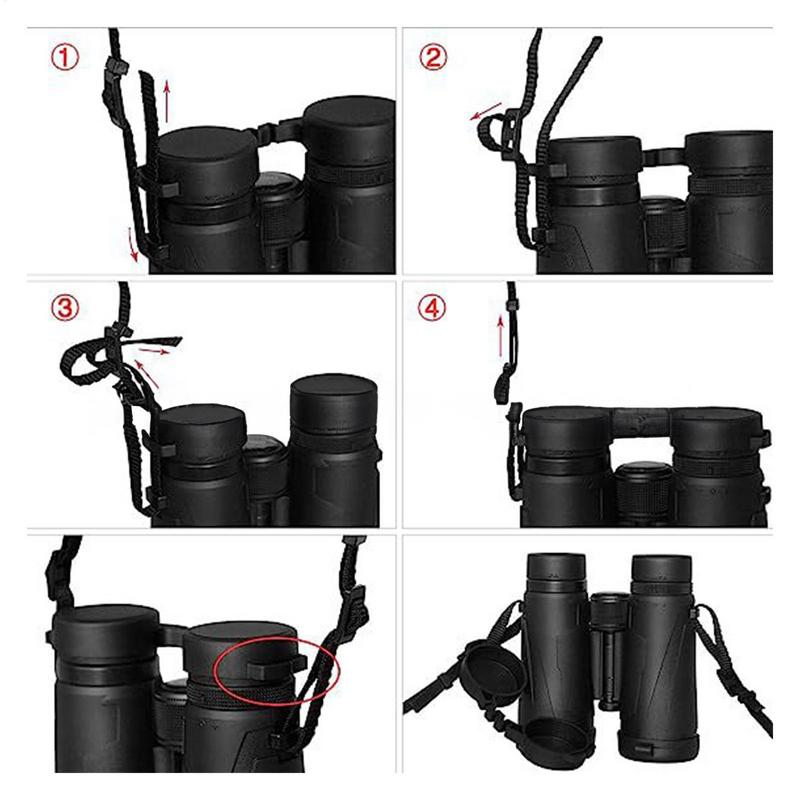 ①

②

③

④