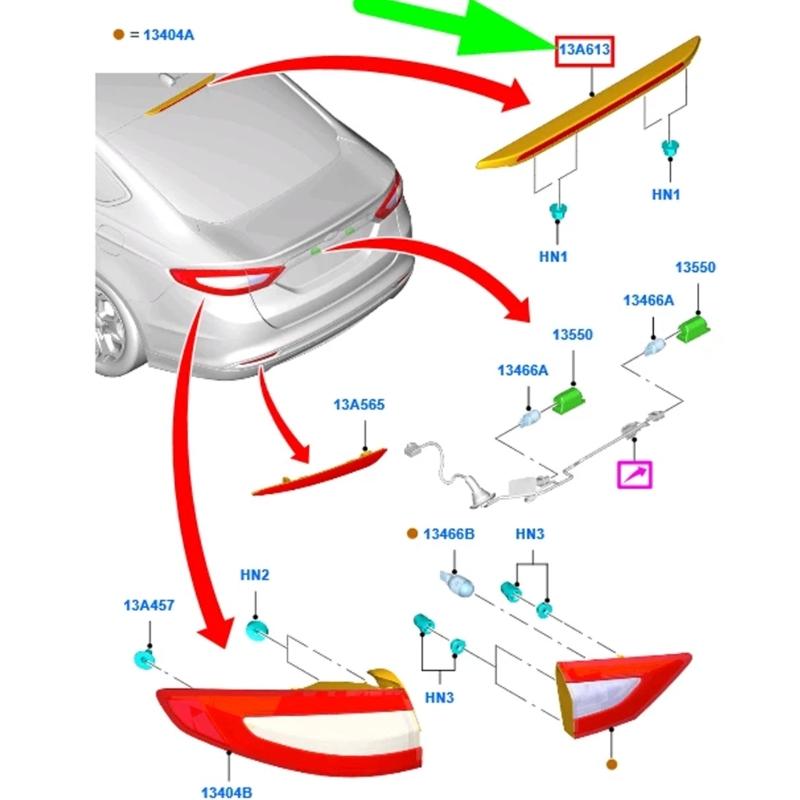 ● = 13404A

13A613

HN1

HN1

13550

13466A

13550

13466A

13A565

● 13466B

HN3

HN2

13A457

HN3

13404B