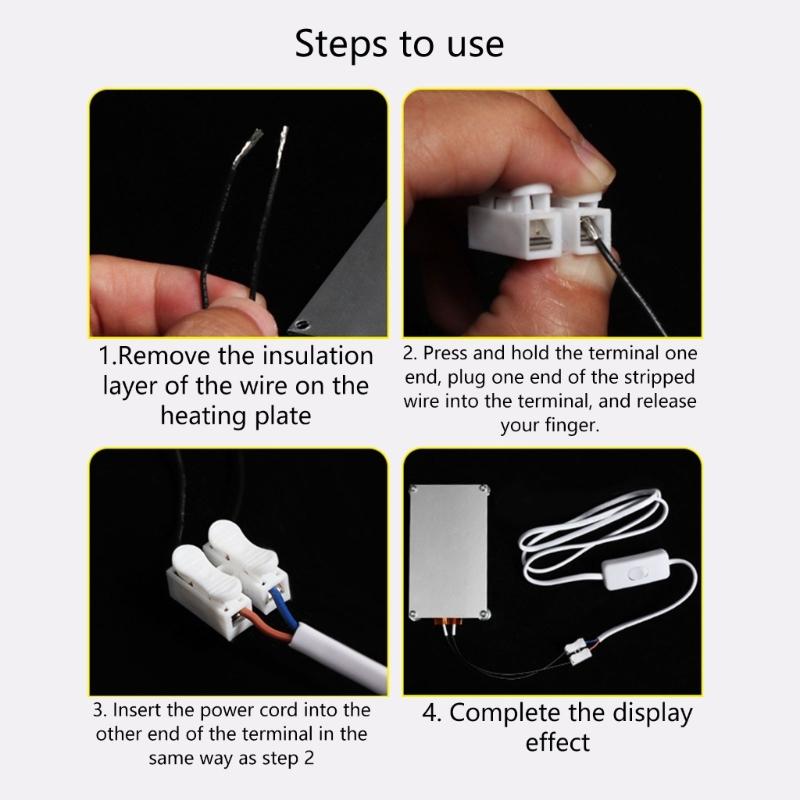 Steps to use

1.Remove the insulation layer of the wire on the heating plate

2. Press and hold the terminal one end, plug one end of the stripped wire into the terminal, and release your finger.

3. Insert the power cord into the other end of the terminal in the same way as step 2

4. Complete the display effect