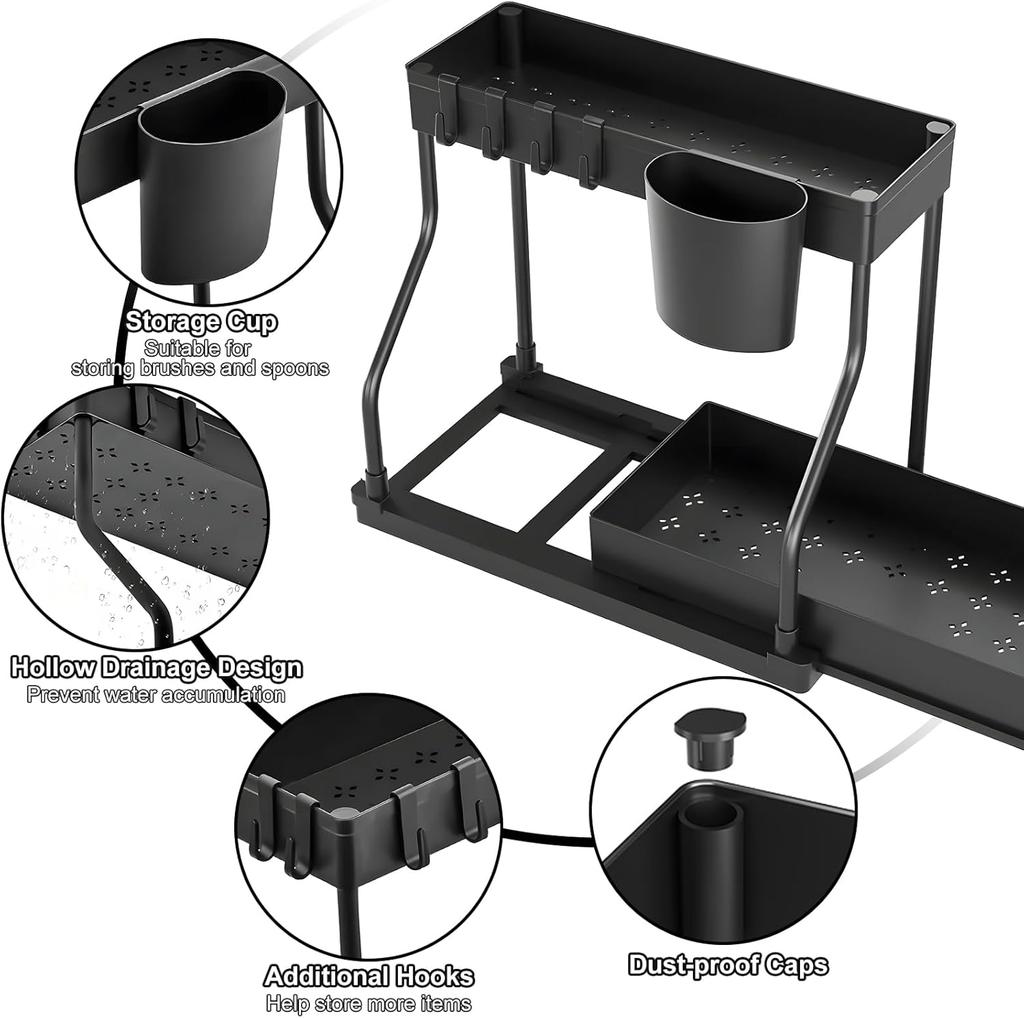 Storage Cup
Suitable for storing brushes and spoons

Hollow Drainage Design
Prevent water accumulation

Additional Hooks
Help store more items

Dust-proof Caps