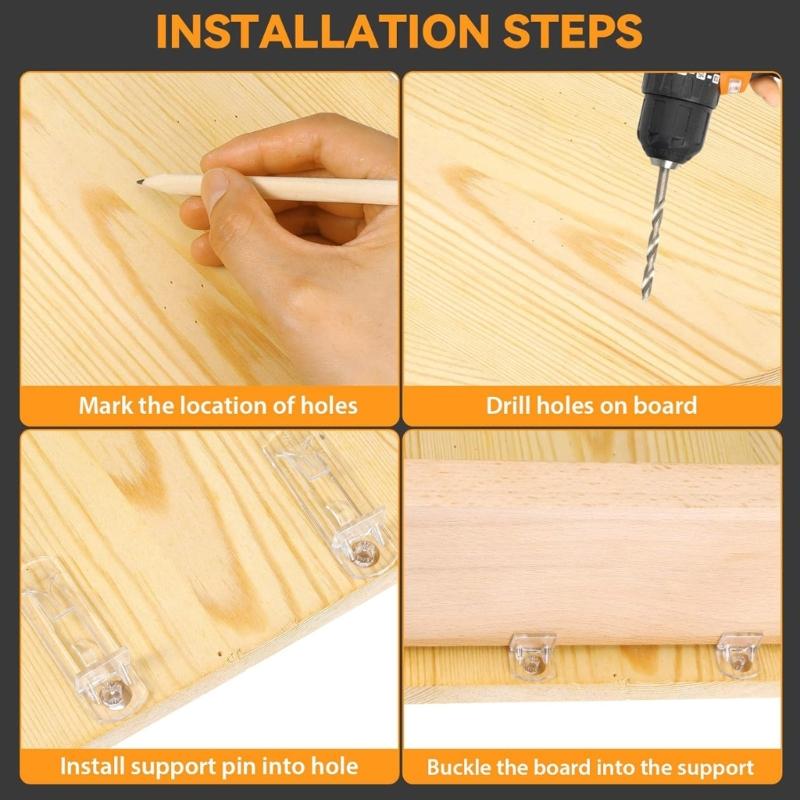 INSTALLATION STEPS

Mark the location of holes

Drill holes on board

Install support pin into hole

Buckle the board into the support