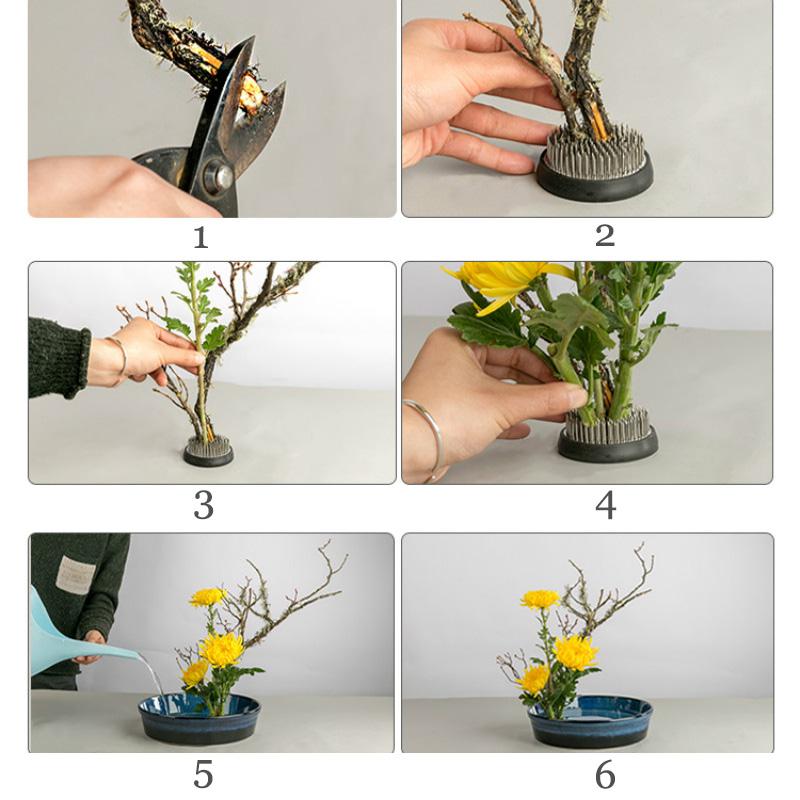 1

2

3

4

5

6