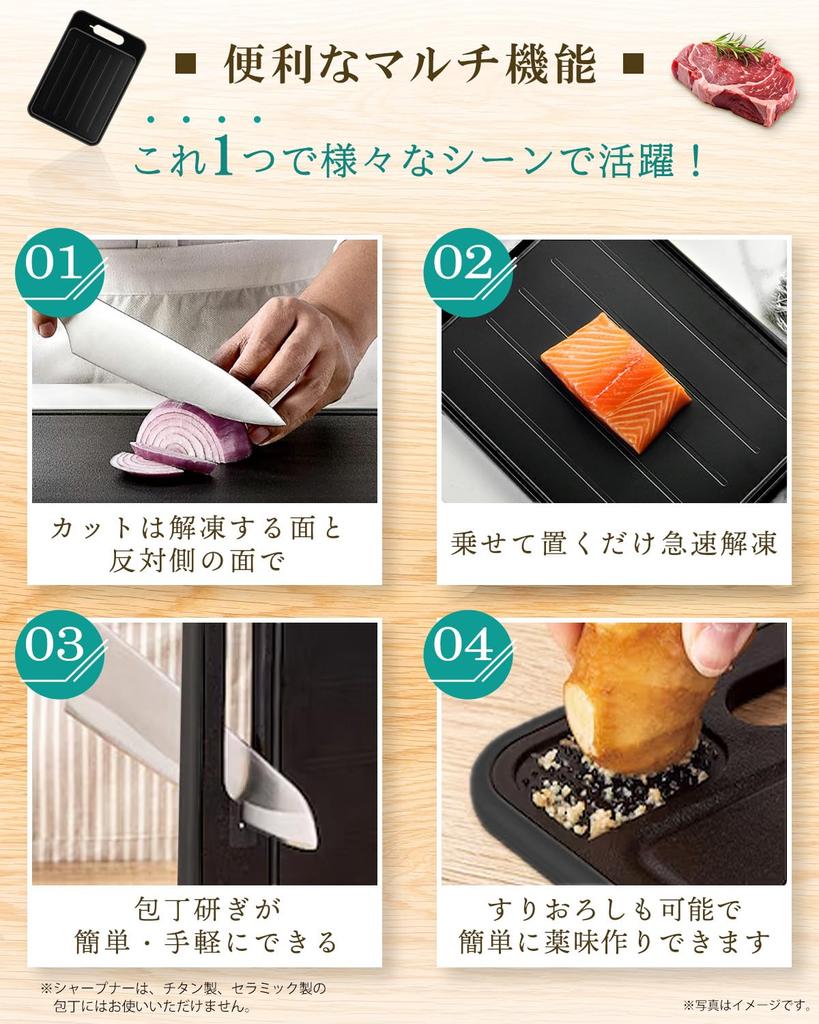 ■ 便利なマルチ機能 ■

これ1つで様々なシーンで活躍！

01

カットは解凍する面と反対側の面で

02

乗せて置くだけ急速解凍

03

包丁研ぎが簡単・手軽にできる

04

すりおろしも可能で簡単に薬味作りできます

※シャープナーは、チタン製、セラミック製の包丁にはお使いいただけません。

※写真はイメージです。