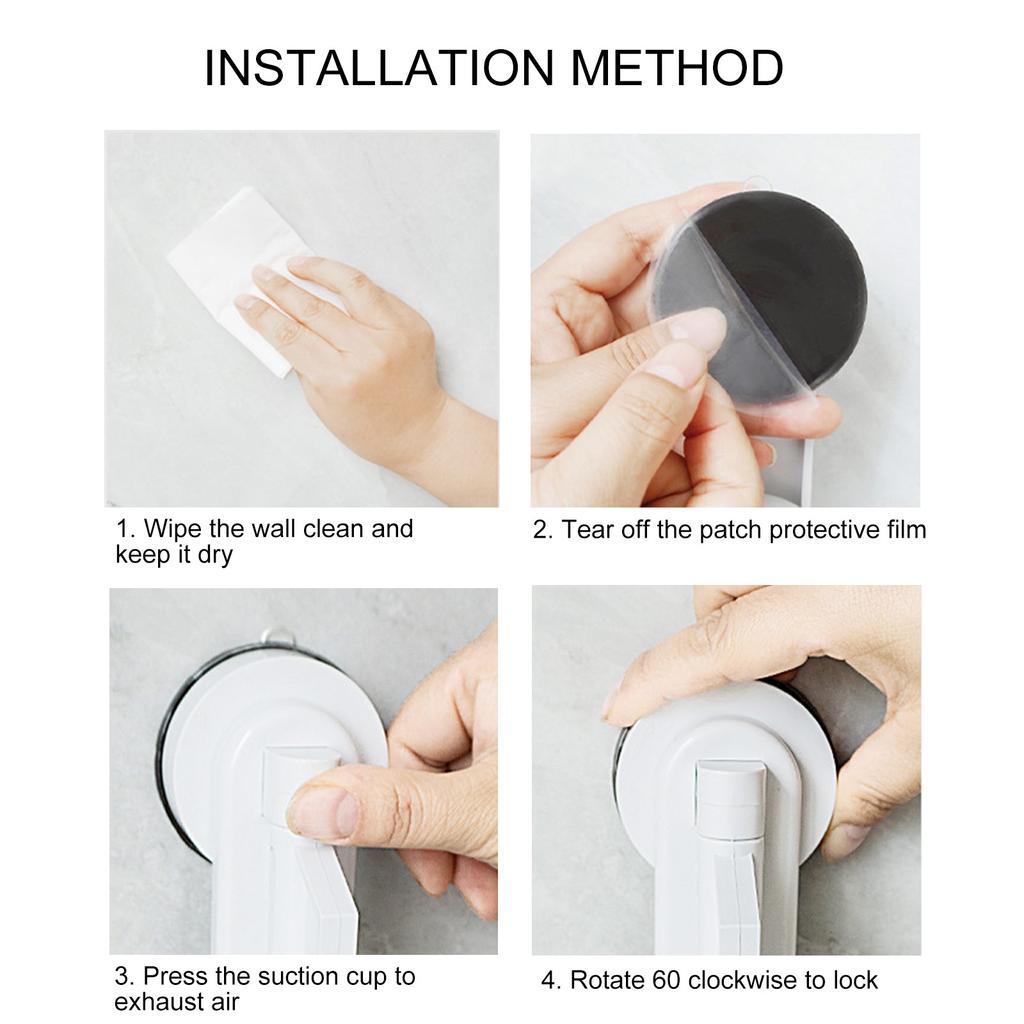 INSTALLATION METHOD

1. Wipe the wall clean and keep it dry

2. Tear off the patch protective film

3. Press the suction cup to exhaust air

4. Rotate 60 clockwise to lock